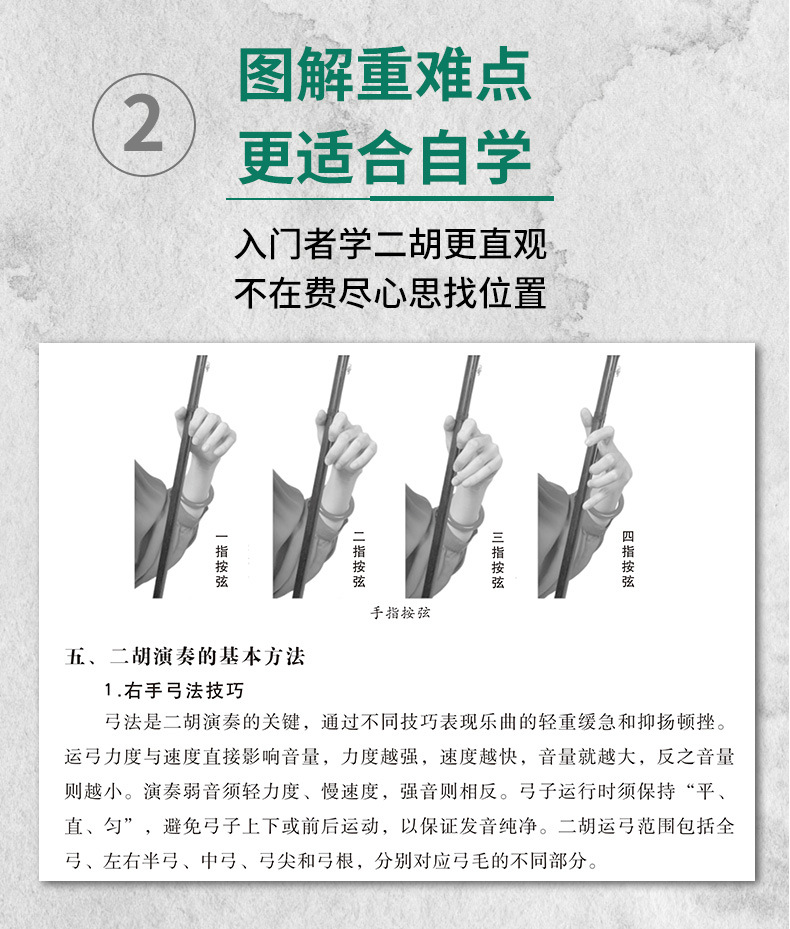 2

图解重难点
更适合自学

入门者学二胡更直观
不在费尽心思找位置

一指按弦

二指按弦

三指按弦

四指按弦

手指按弦

五、二胡演奏的基本方法

1.右手弓法技巧

弓法是二胡演奏的关键，通过不同技巧表现乐曲的轻重缓急和抑扬顿挫。运弓力度与速度直接影响音量，力度越强，速度越快，音量就越大，反之音量则越小。演奏弱音须轻力度、慢速度，强音则相反。弓子运行时须保持“平、直、匀”，避免弓子上下或前后运动，以保证发音纯净。二胡运弓范围包括全弓、左右半弓、中弓、弓尖和弓根，分别对应弓毛的不同部分。