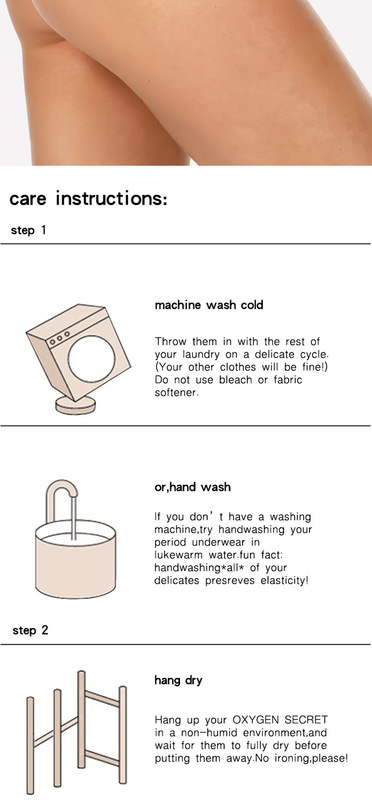 care instructions:

step 1

machine wash cold

Throw them in with the rest of your laundry on a delicate cycle. (Your other clothes will be fine!) Do not use bleach or fabric softener.

or,hand wash

If you don't have a washing machine,try handwashing your period underwear in lukewarm water.fun fact: handwashing*all* of your delicates presreves elasticity!

step 2

hang dry

Hang up your OXYGEN SECRET in a non-humid environment,and wait for them to fully dry before putting them away.No ironing,please!