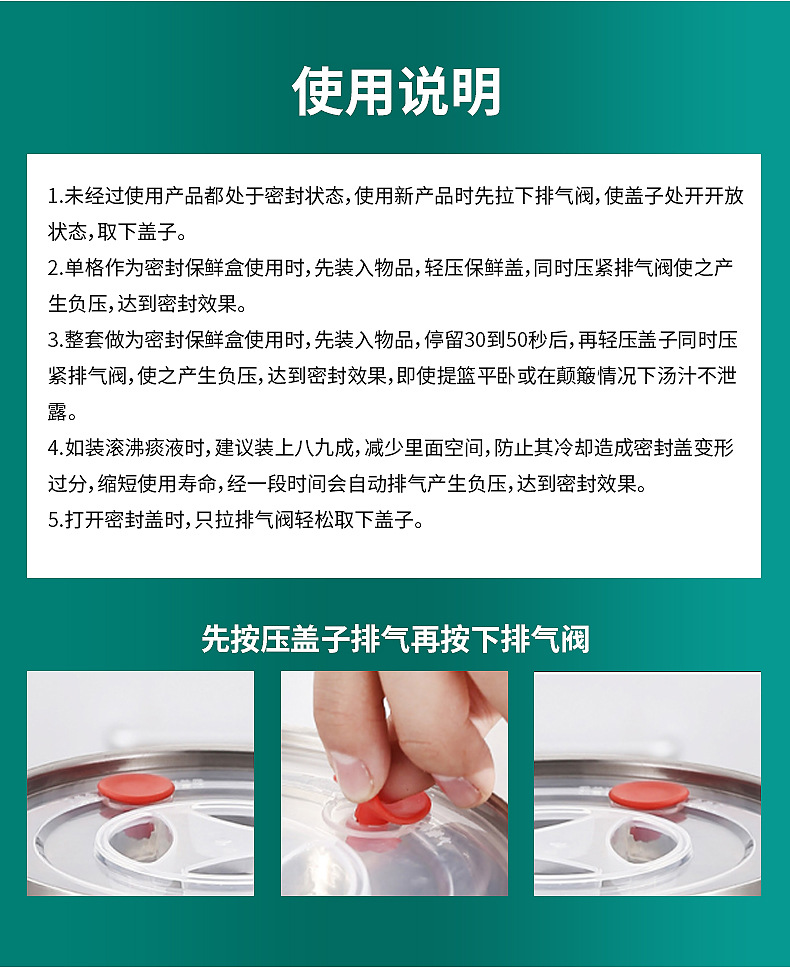 使用说明

1.未经过使用产品都处于密封状态，使用新产品时先拉下排气阀，使盖子处开开放状态，取下盖子。

2.单格作为密封保鲜盒使用时，先装入物品，轻压保鲜盖，同时压紧排气阀使之产生负压，达到密封效果。

3.整套做为密封保鲜盒使用时，先装入物品，停留30到50秒后，再轻压盖子同时压紧排气阀，使之产生负压，达到密封效果，即使提篮平卧或在颠簸情况下汤汁不泄露。

4.如装滚沸痰液时，建议装上八九成，减少里面空间，防止其冷却造成密封盖变形过分，缩短使用寿命，经一段时间会自动排气产生负压，达到密封效果。

5.打开密封盖时，只拉排气阀轻松取下盖子。

先按压盖子排气再按下排气阀