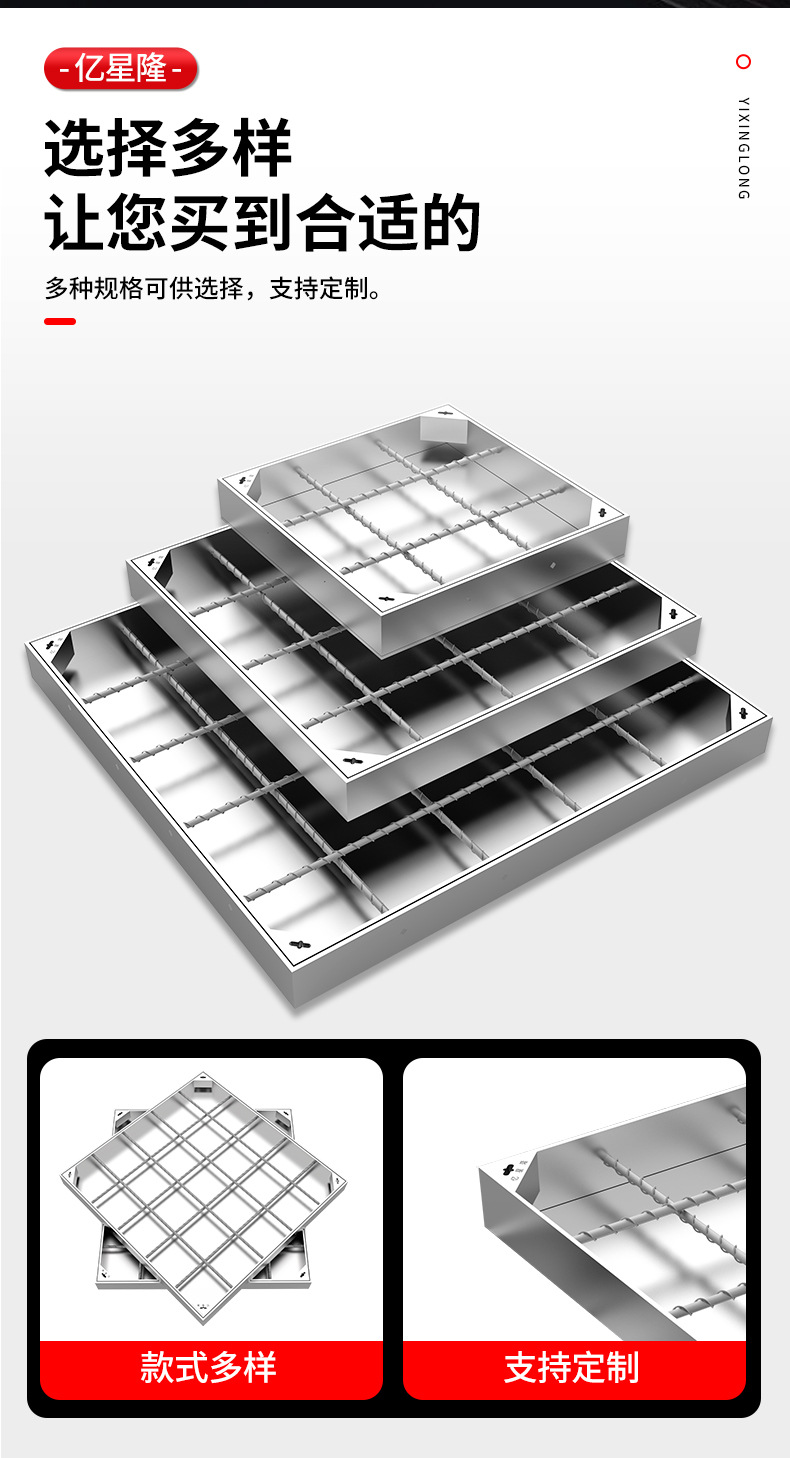 -亿星隆-

YIXINGLONG

选择多样
让您买到合适的

多种规格可供选择，支持定制。

款式多样

支持定制