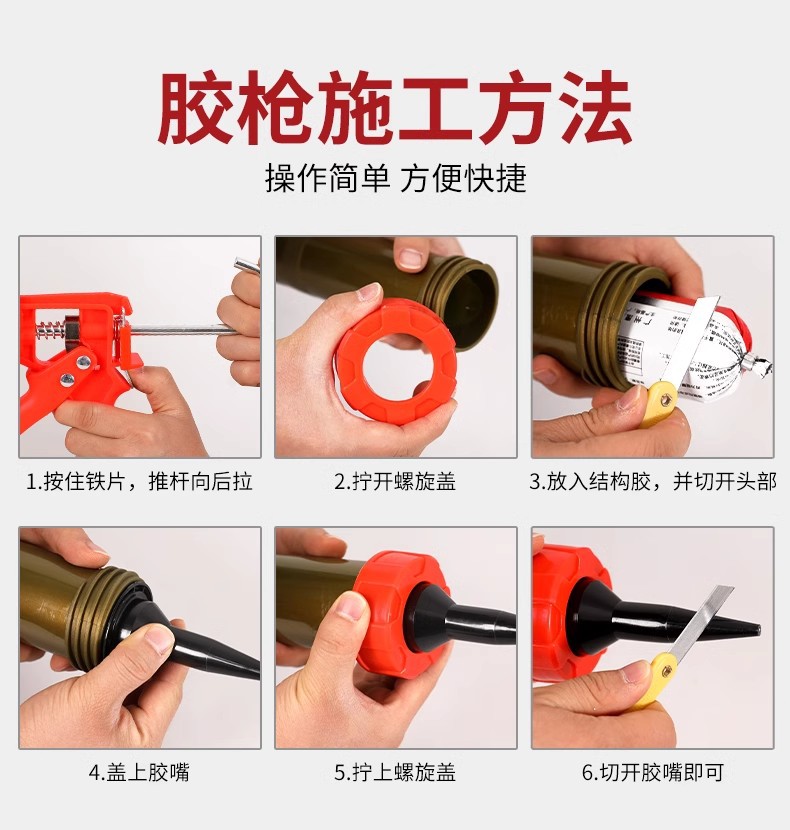 胶枪施工方法

操作简单 方便快捷

1.按住铁片，推杆向后拉

2.拧开螺旋盖

3.放入结构胶，并切开头部

4.盖上胶嘴

5.拧上螺旋盖

6.切开胶嘴即可