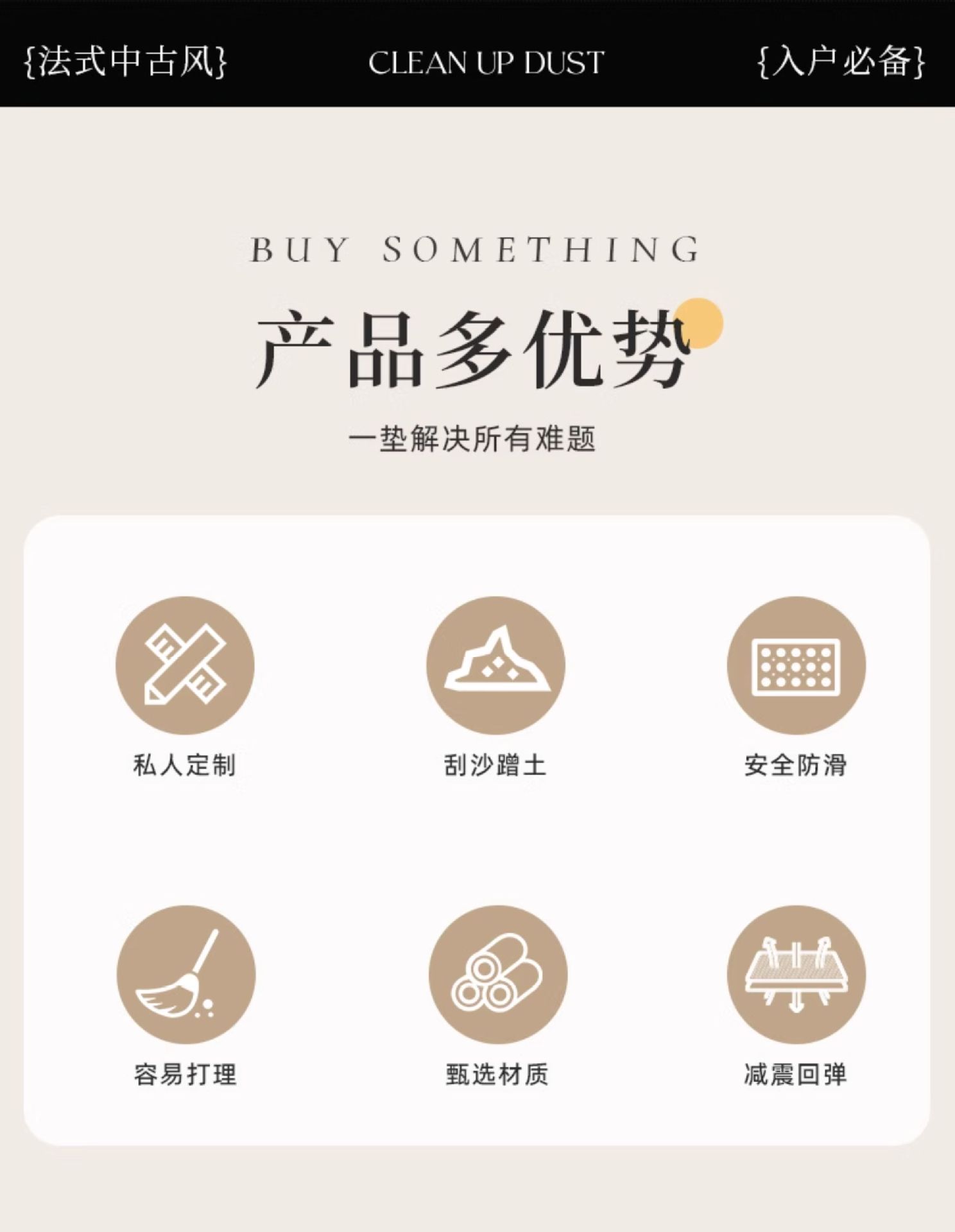 {法式中古风}  CLEAN UP DUST  {入户必备}

BUY SOMETHING

产品多优势

一垫解决所有难题

私人定制

刮沙蹭土

安全防滑

容易打理

甄选材质

减震回弹