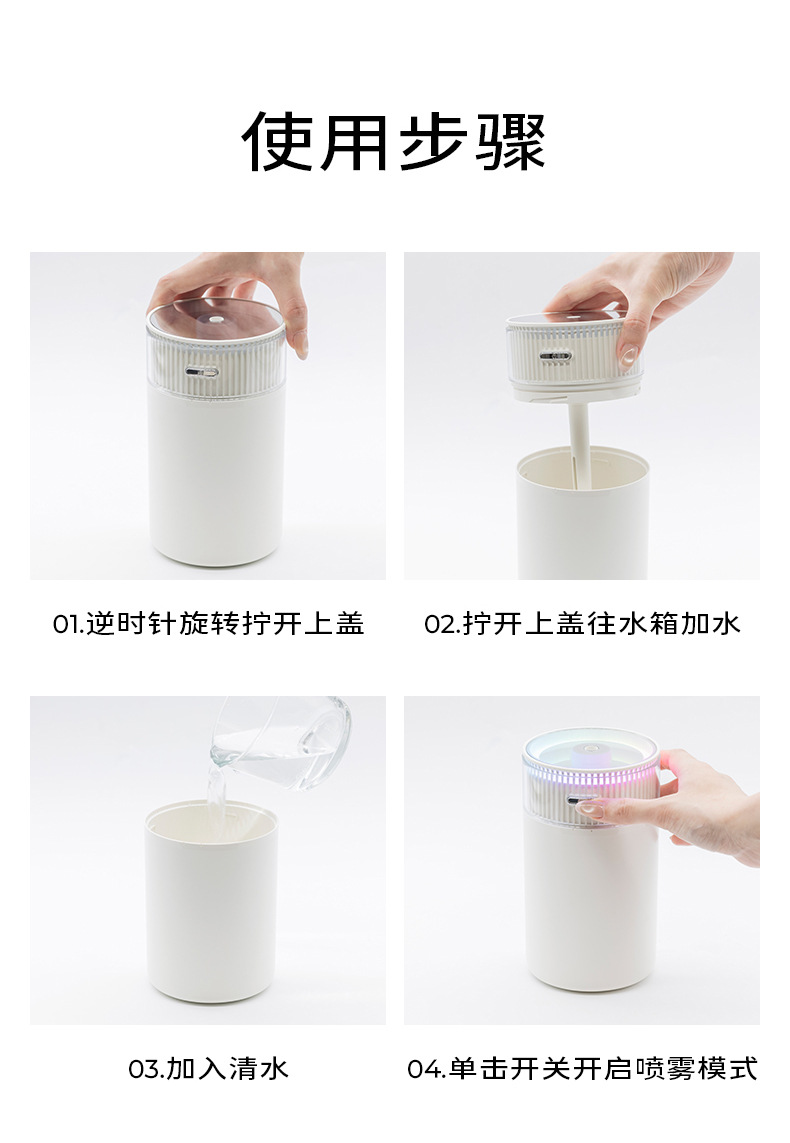 使用步骤

01.逆时针旋转拧开上盖

02.拧开上盖往水箱加水

03.加入清水

04.单击开关开启喷雾模式