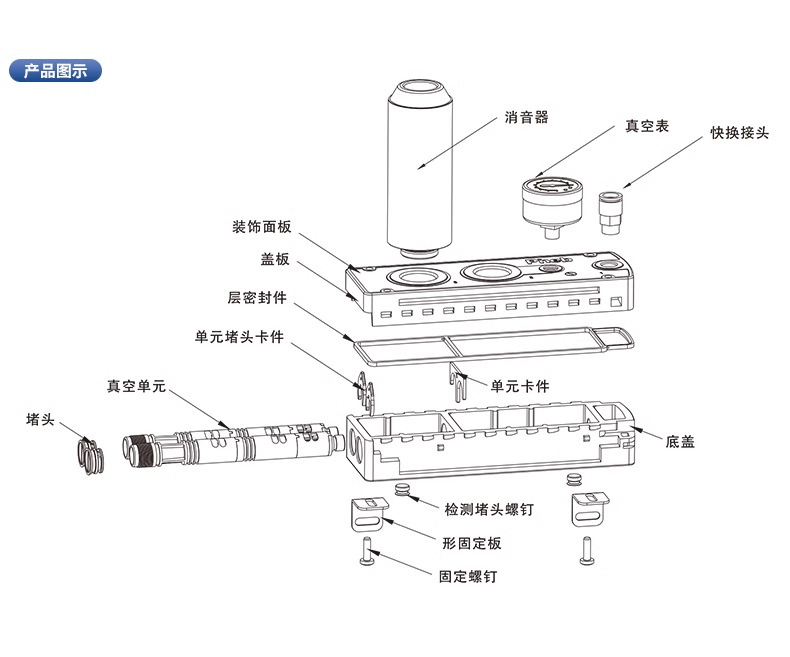 产品图示

消音器

真空表

快换接头

装饰面板

盖板

层密封件

单元堵头卡件

单元卡件

真空单元

堵头

底盖

检测堵头螺钉

形固定板

固定螺钉