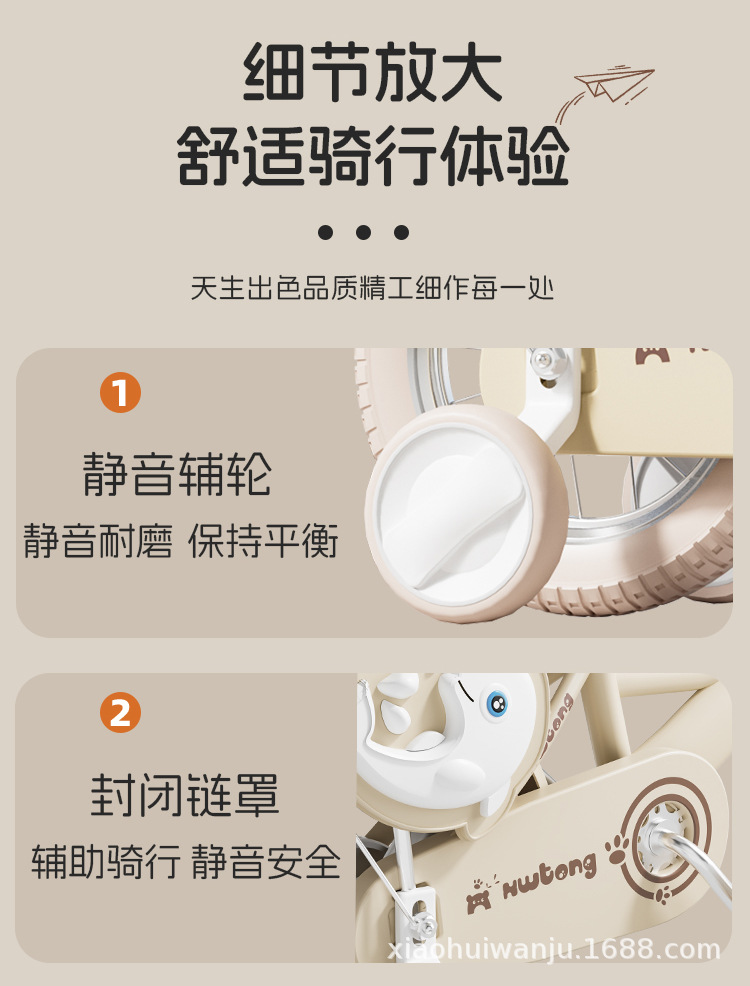 细节放大
舒适骑行体验

天生出色品质精工细作每一处

1

静音辅轮

静音耐磨 保持平衡

2

封闭链罩

辅助骑行 静音安全

Hwtong

xiaohuiwanju.1688.com