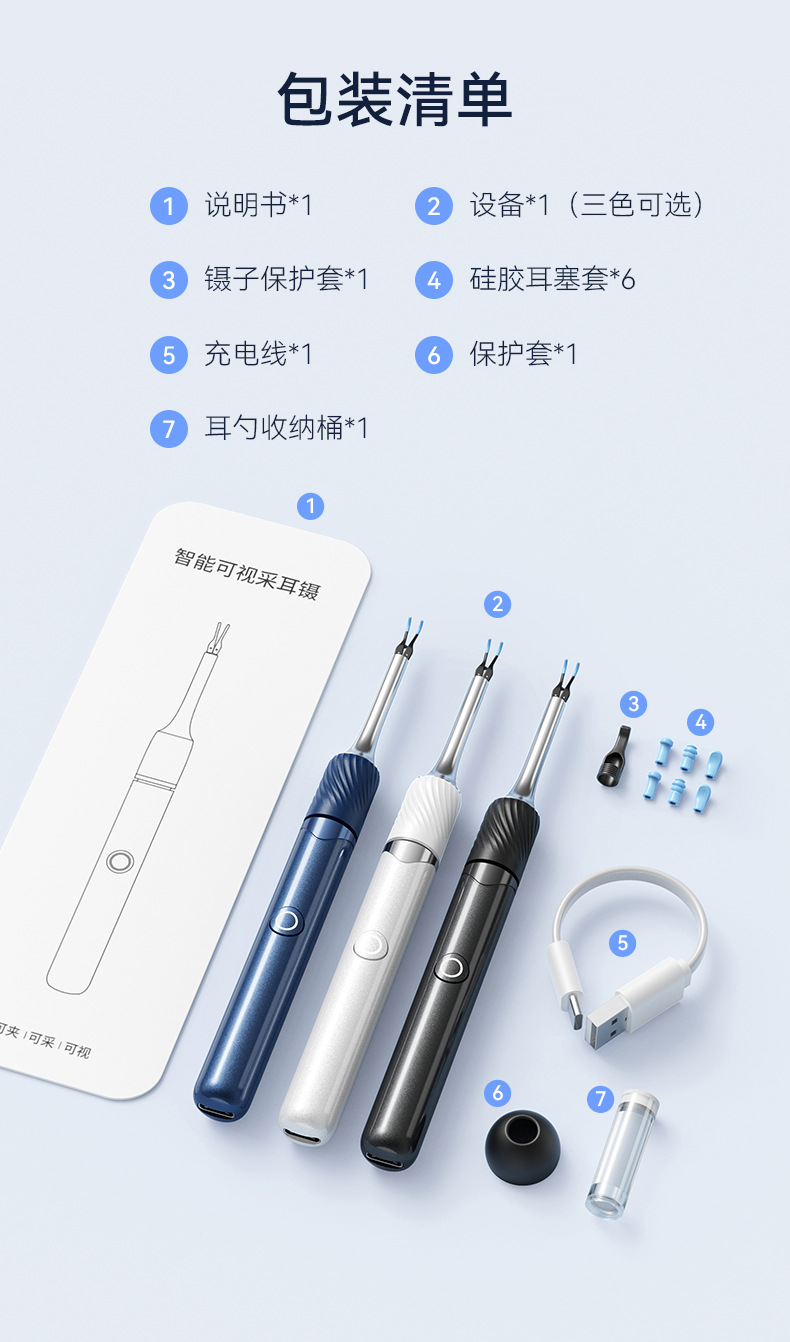 包装清单

1 说明书*1
2 设备*1（三色可选）
3 镊子保护套*1
4 硅胶耳塞套*6
5 充电线*1
6 保护套*1
7 耳勺收纳桶*1

1
智能可视采耳镊
可夹 | 可采 | 可视

2
3
4
5
6
7