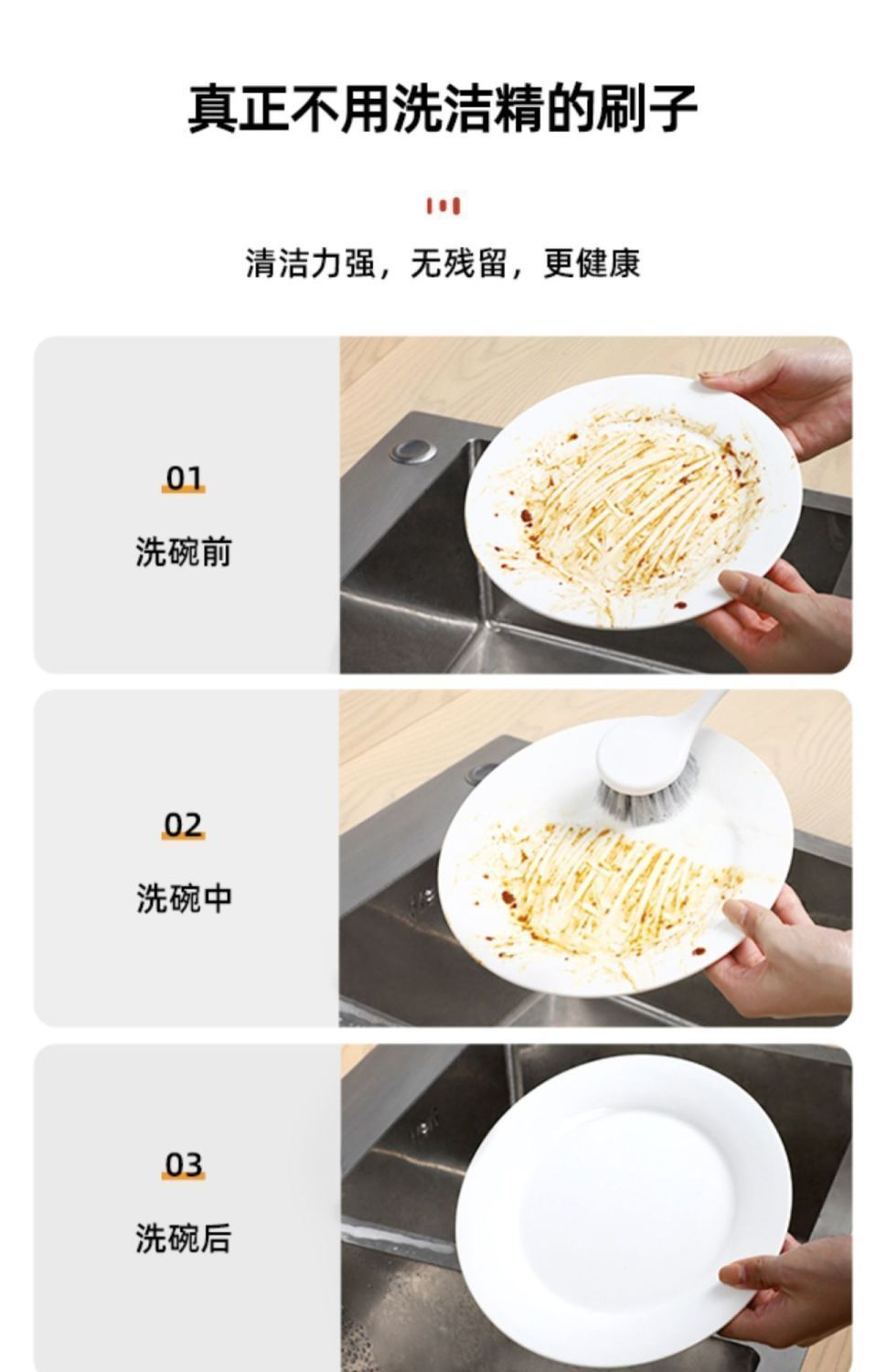 真正不用洗洁精的刷子

清洁力强，无残留，更健康

01
洗碗前

02
洗碗中

03
洗碗后