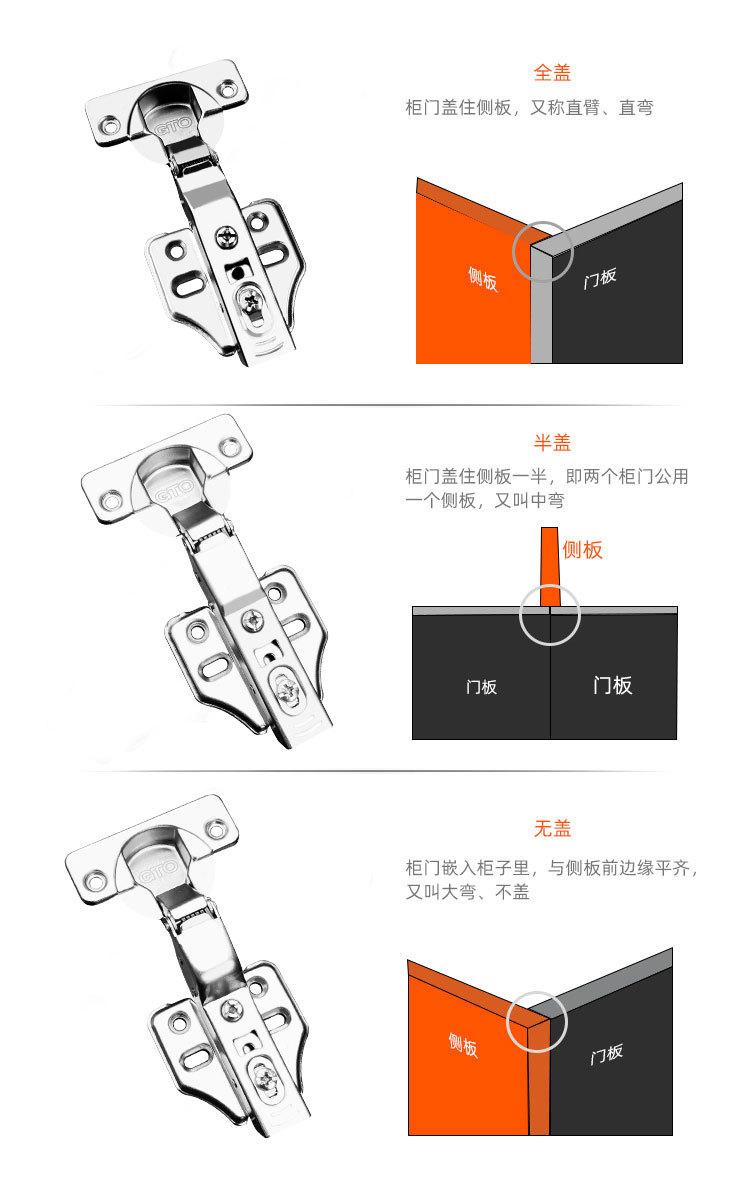 GTO

全盖
柜门盖住侧板，又称直臂、直弯

侧板
门板

GTO

半盖
柜门盖住侧板一半，即两个柜门公用一个侧板，又叫中弯

侧板
门板
门板

GTO

无盖
柜门嵌入柜子里，与侧板前边缘平齐，又叫大弯、不盖

侧板
门板