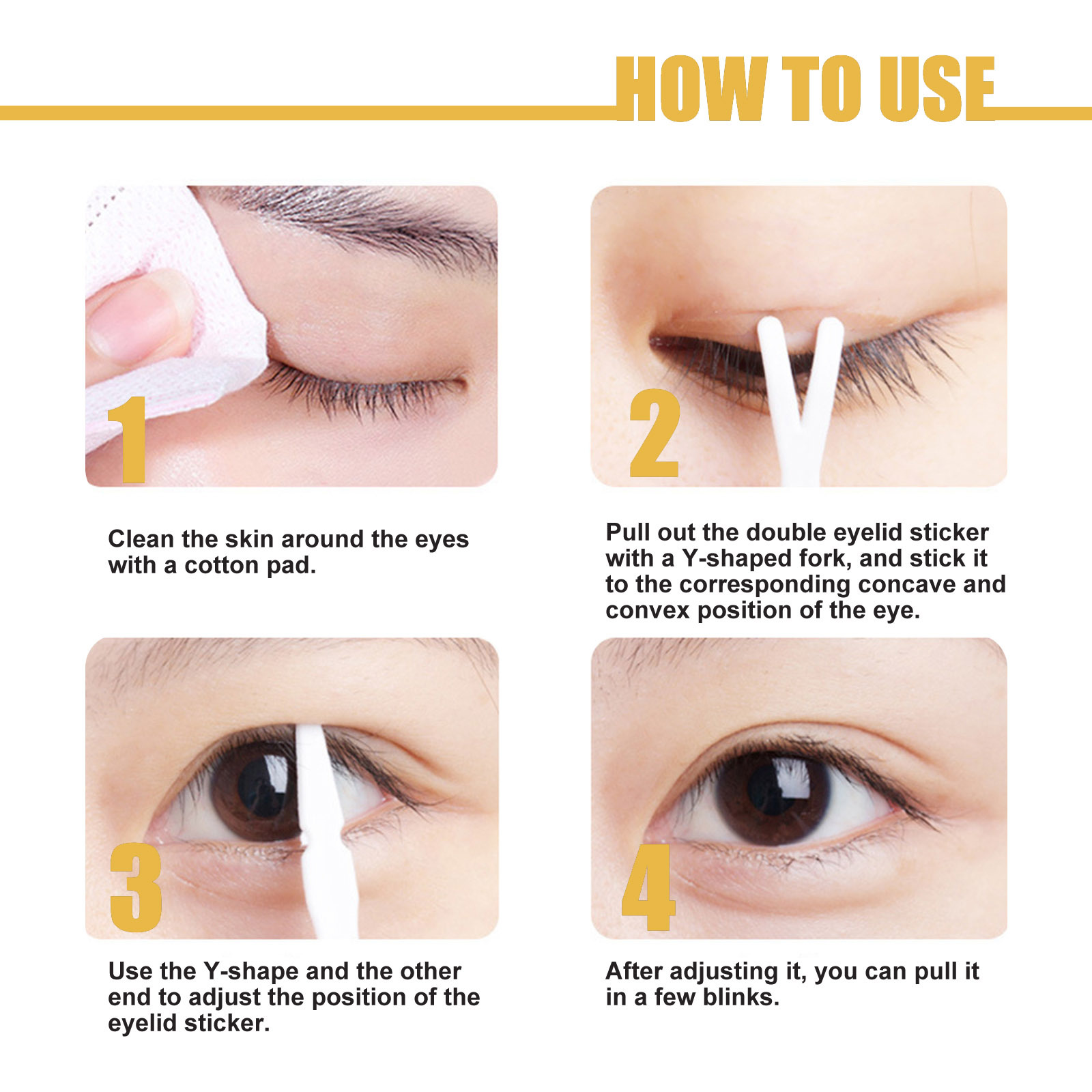 HOW TO USE

1

Clean the skin around the eyes with a cotton pad.

2

Pull out the double eyelid sticker with a Y-shaped fork, and stick it to the corresponding concave and convex position of the eye.

3

Use the Y-shape and the other end to adjust the position of the eyelid sticker.

4

After adjusting it, you can pull it in a few blinks.