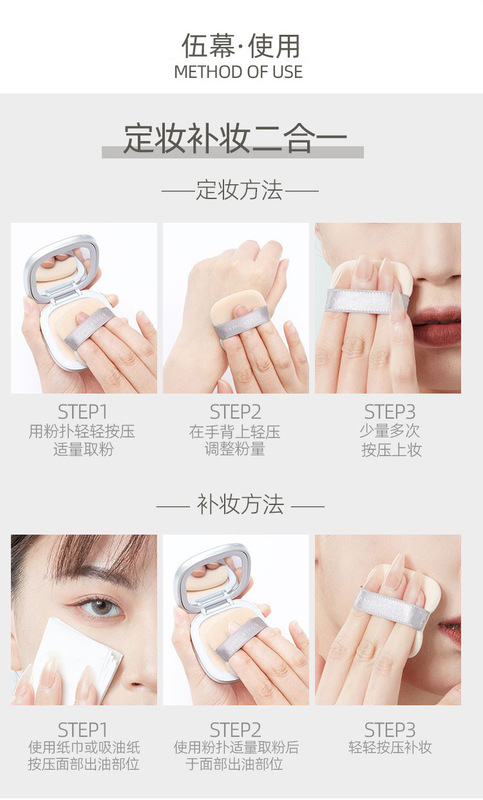 伍幕·使用
METHOD OF USE

定妆补妆二合一

——定妆方法——

STEP1
用粉扑轻轻按压
适量取粉

STEP2
在手背上轻压
调整粉量

STEP3
少量多次
按压上妆

—— 补妆方法 ——

STEP1
使用纸巾或吸油纸
按压面部出油部位

STEP2
使用粉扑适量取粉后
于面部出油部位

STEP3
轻轻按压补妆