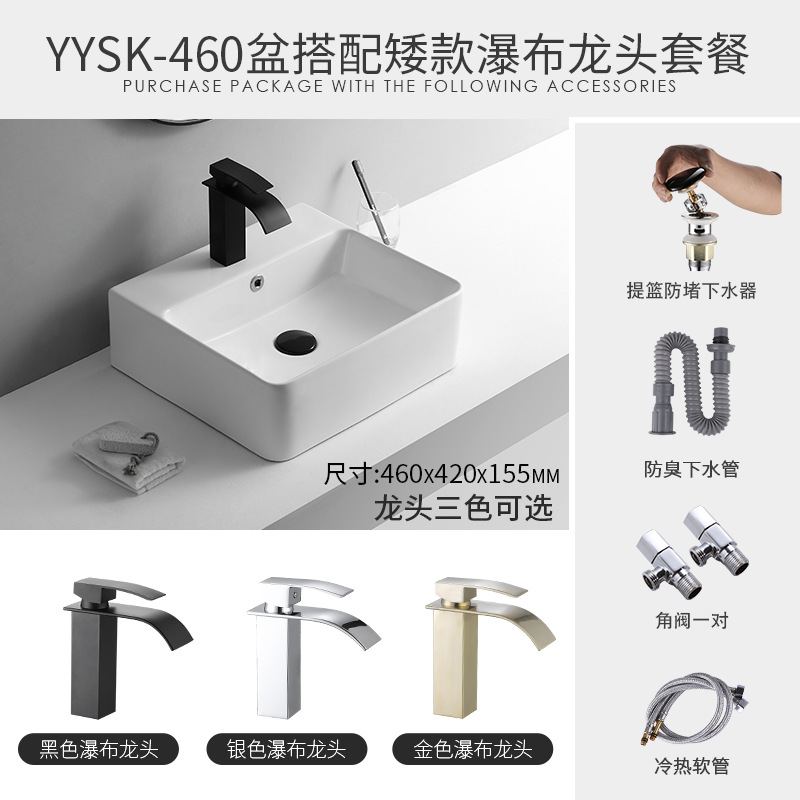 YYSK-460盆搭配矮款瀑布龙头套餐
PURCHASE PACKAGE WITH THE FOLLOWING ACCESSORIES

尺寸:460x420x155MM
龙头三色可选

黑色瀑布龙头
银色瀑布龙头
金色瀑布龙头

提篮防堵下水器
防臭下水管
角阀一对
冷热软管