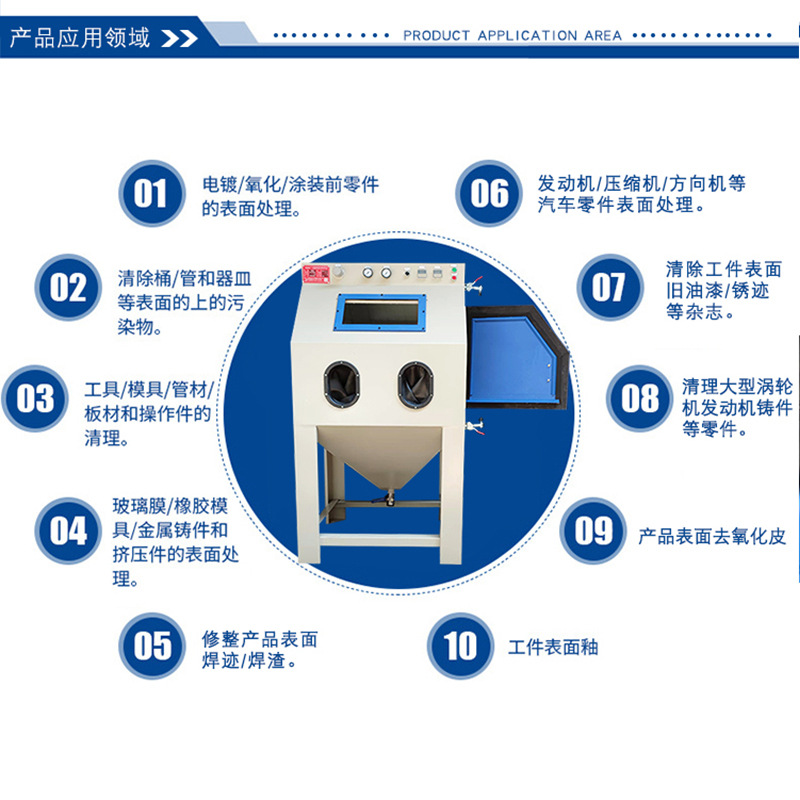 产品应用领域

PRODUCT APPLICATION AREA

01
电镀/氧化/涂装前零件的表面处理。

02
清除桶/管和器皿等表面的上的污染物。

03
工具/模具/管材/板材和操作件的清理。

04
玻璃膜/橡胶模具/金属铸件和挤压件的表面处理。

05
修整产品表面焊迹/焊渣。

06
发动机/压缩机/方向机等汽车零件表面处理。

07
清除工件表面旧油漆/锈迹等杂志。

08
清理大型涡轮机发动机铸件等零件。

09
产品表面去氧化皮

10
工件表面釉