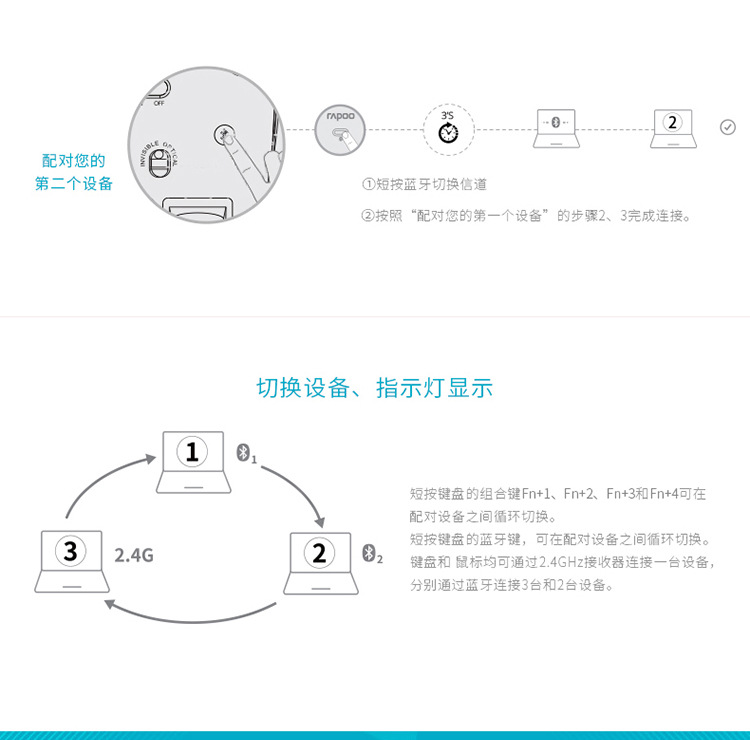 配对您的
第二个设备

OFF
INVISIBLE OPTICAL

rapoo

3'S

2

①短按蓝牙切换信道

②按照“配对您的第一个设备”的步骤2、3完成连接。

切换设备、指示灯显示

1

1

2

2

3

2.4G

短按键盘的组合键Fn+1、Fn+2、Fn+3和Fn+4可在配对设备之间循环切换。
短按键盘的蓝牙键，可在配对设备之间循环切换。
键盘和 鼠标均可通过2.4GHz接收器连接一台设备，分别通过蓝牙连接3台和2台设备。