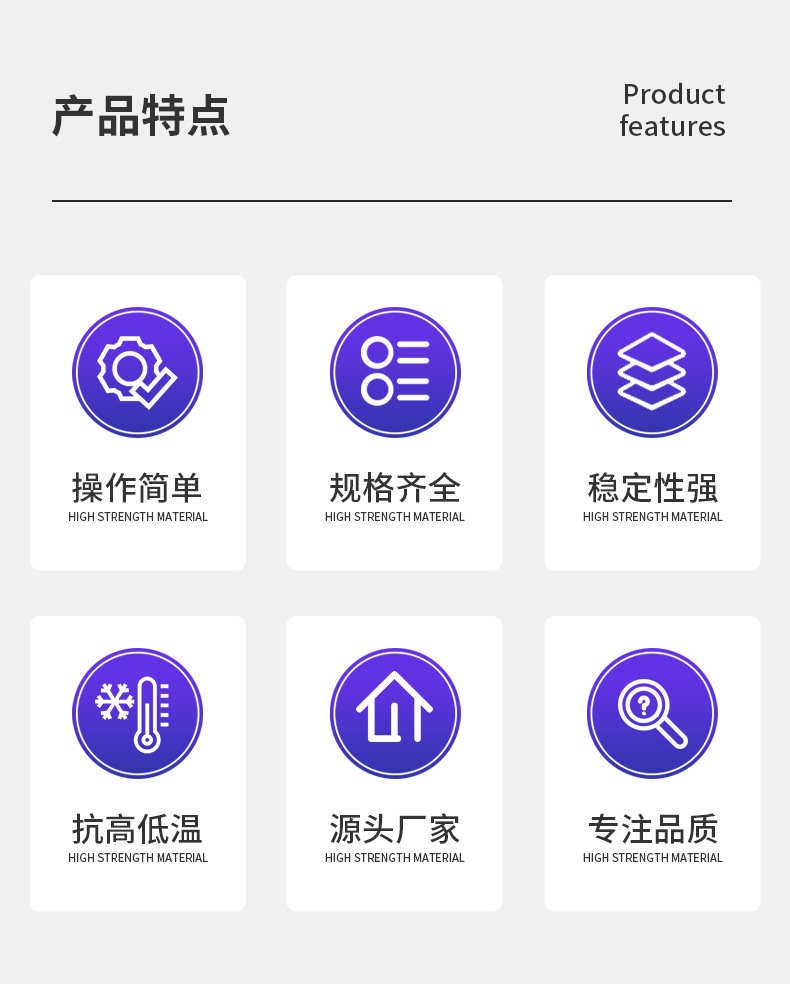 产品特点

Product
features

操作简单
HIGH STRENGTH MATERIAL

规格齐全
HIGH STRENGTH MATERIAL

稳定性强
HIGH STRENGTH MATERIAL

抗高低温
HIGH STRENGTH MATERIAL

源头厂家
HIGH STRENGTH MATERIAL

专注品质
HIGH STRENGTH MATERIAL