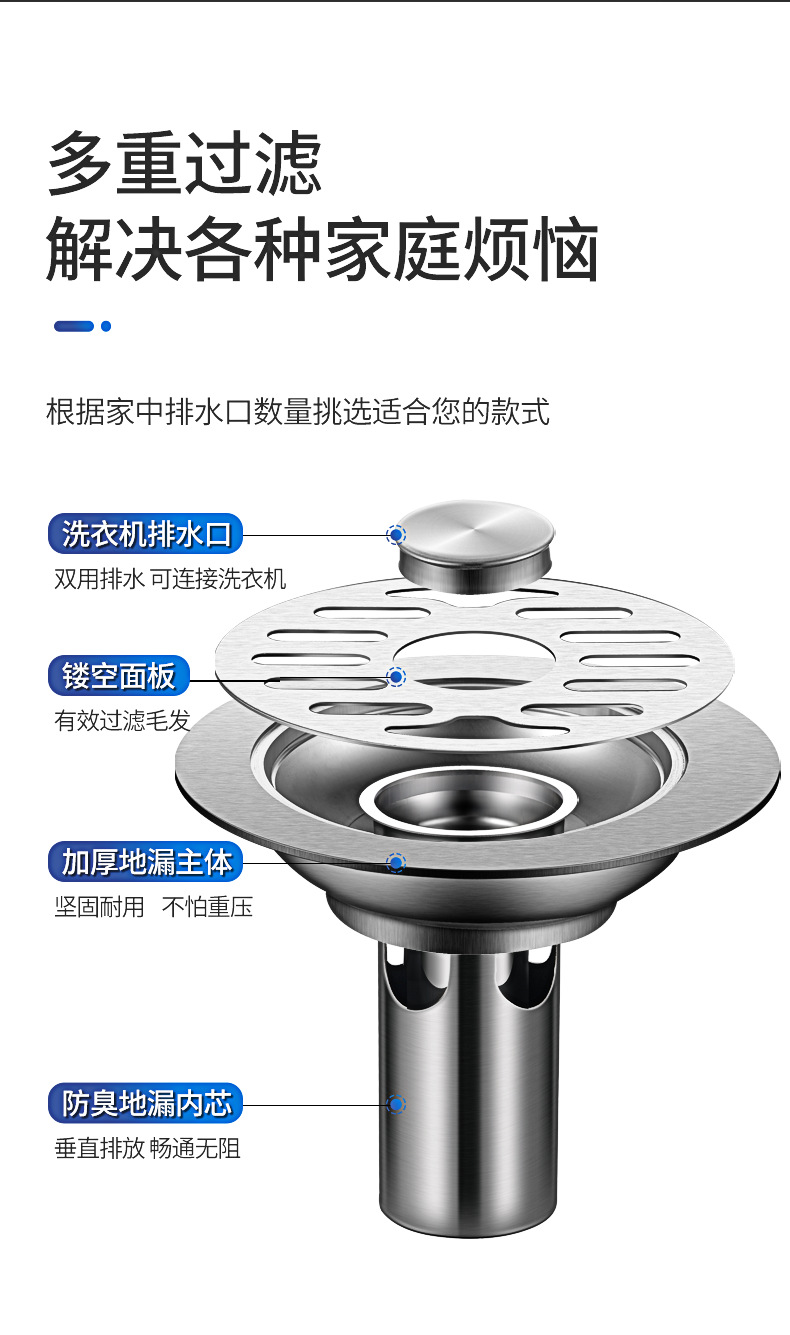 多重过滤
解决各种家庭烦恼

根据家中排水口数量挑选适合您的款式

洗衣机排水口
双用排水 可连接洗衣机

镂空面板
有效过滤毛发

加厚地漏主体
坚固耐用 不怕重压

防臭地漏内芯
垂直排放 畅通无阻