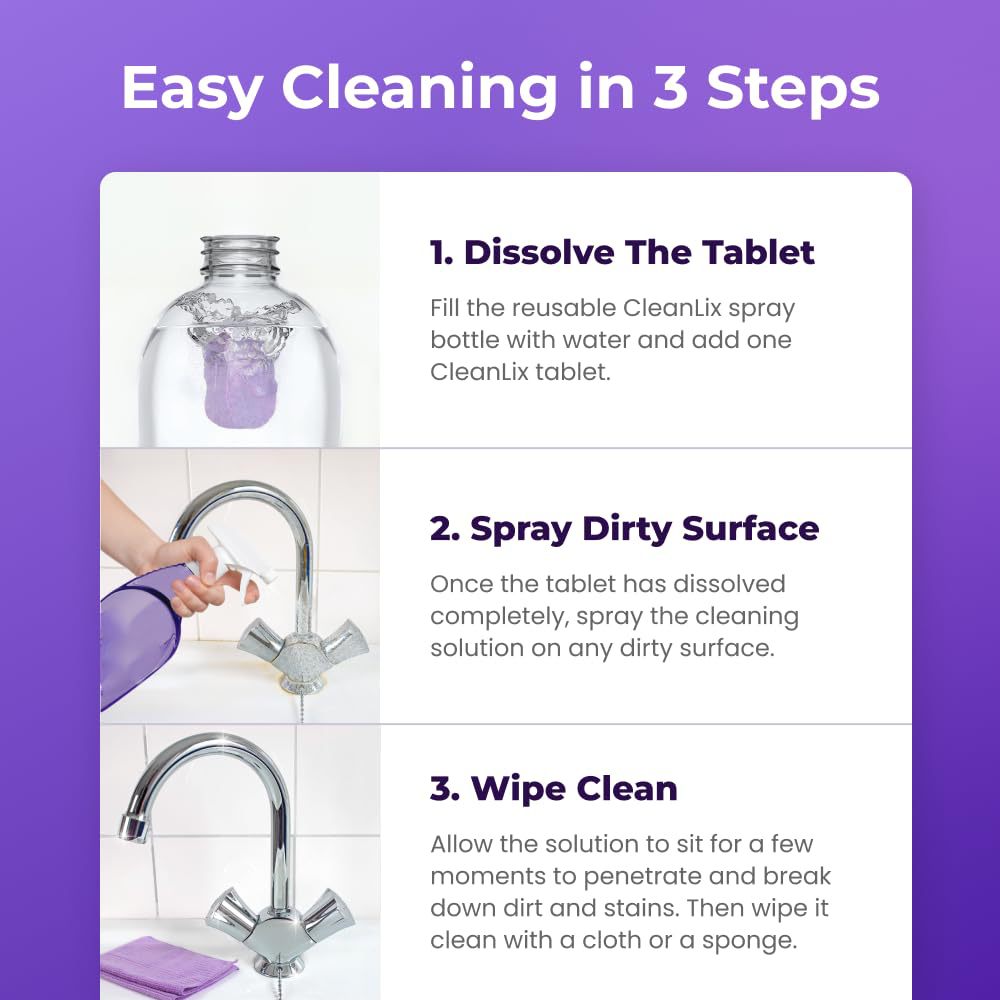 Easy Cleaning in 3 Steps

1. Dissolve The Tablet

Fill the reusable CleanLix spray bottle with water and add one CleanLix tablet.

2. Spray Dirty Surface

Once the tablet has dissolved completely, spray the cleaning solution on any dirty surface.

3. Wipe Clean

Allow the solution to sit for a few moments to penetrate and break down dirt and stains. Then wipe it clean with a cloth or a sponge.