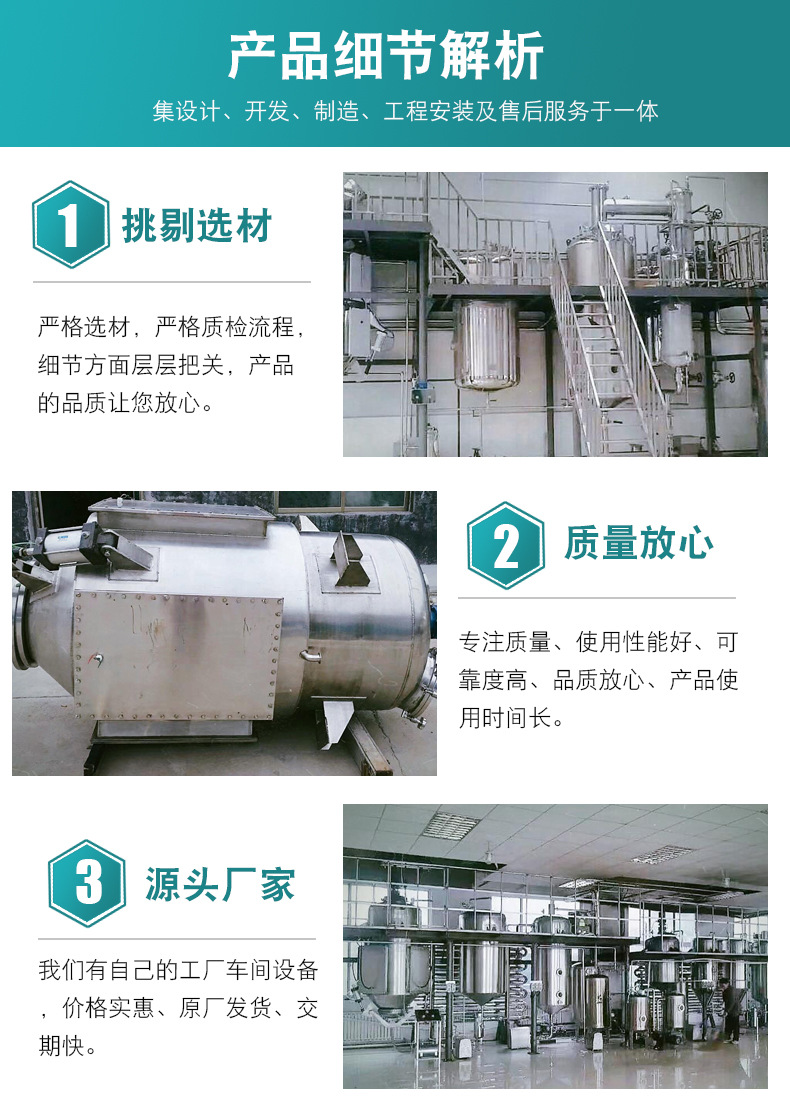 产品细节解析

集设计、开发、制造、工程安装及售后服务于一体

1 挑剔选材

严格选材，严格质检流程，细节方面层层把关，产品的品质让您放心。

2 质量放心

专注质量、使用性能好、可靠度高、品质放心、产品使用时间长。

3 源头厂家

我们有自己的工厂车间设备，价格实惠、原厂发货、交期快。