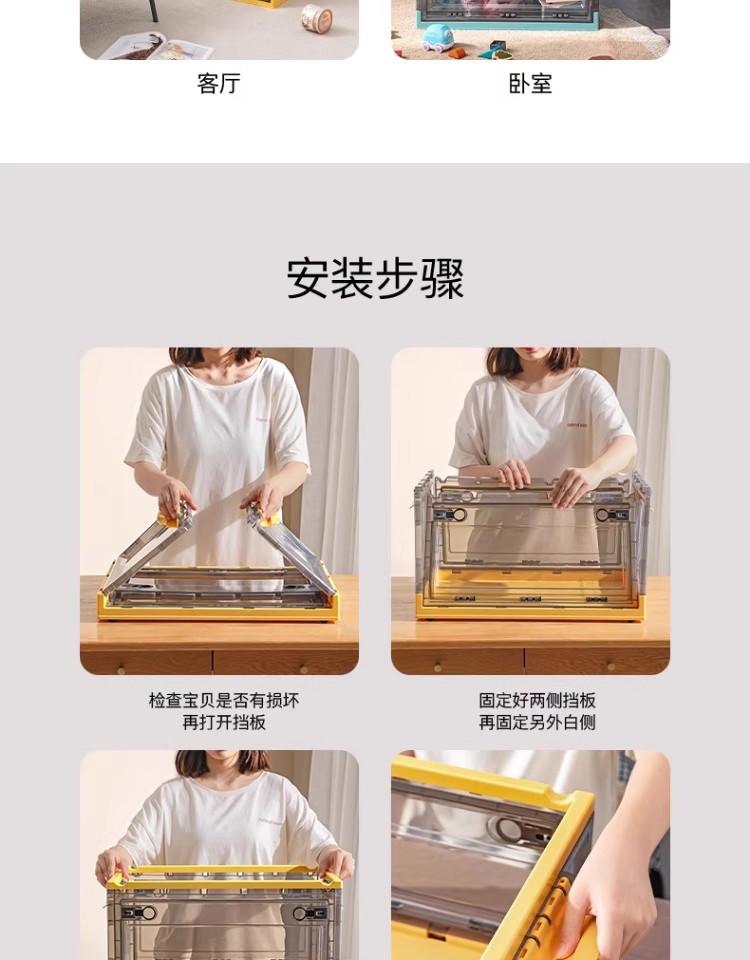 客厅

卧室

安装步骤

检查宝贝是否有损坏
再打开挡板

固定好两侧挡板
再固定另外白侧