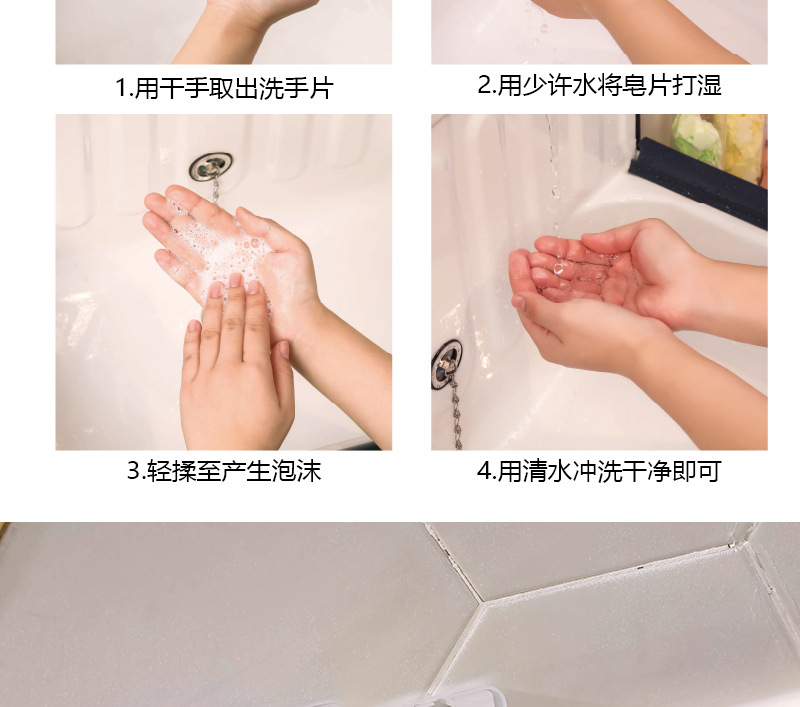 1.用干手取出洗手片

2.用少许水将皂片打湿

3.轻揉至产生泡沫

4.用清水冲洗干净即可