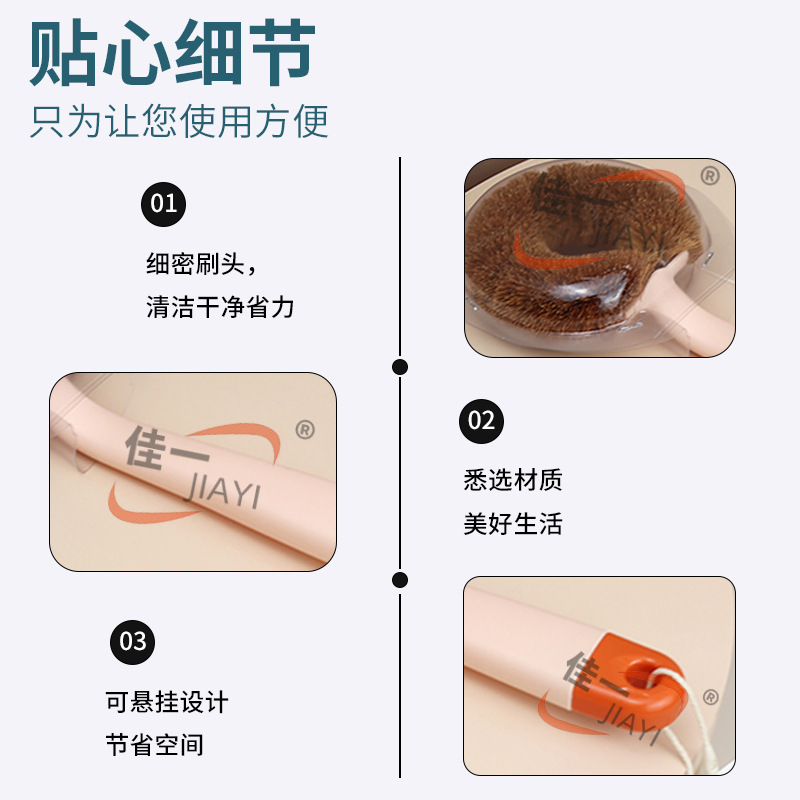 贴心细节
只为让您使用方便

01
细密刷头，
清洁干净省力

佳一 JIAYI ®

佳一 JIAYI ®

02
悉选材质
美好生活

03
可悬挂设计
节省空间

佳一 JIAYI ®