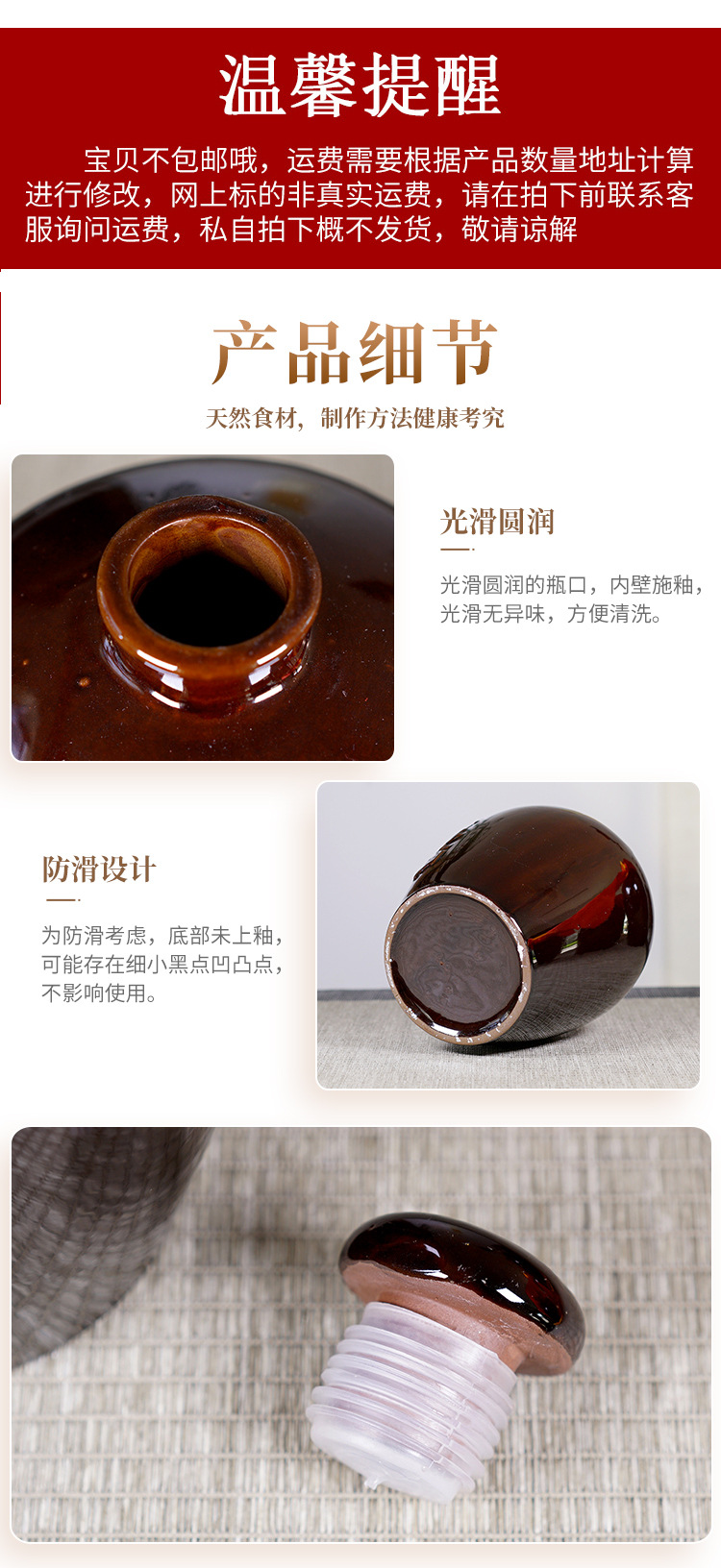 温馨提醒

宝贝不包邮哦，运费需要根据产品数量地址计算进行修改，网上标的非真实运费，请在拍下前联系客服询问运费，私自拍下概不发货，敬请谅解

产品细节

天然食材，制作方法健康考究

光滑圆润

光滑圆润的瓶口，内壁施釉，光滑无异味，方便清洗。

防滑设计

为防滑考虑，底部未上釉，可能存在细小黑点凹凸点，不影响使用。