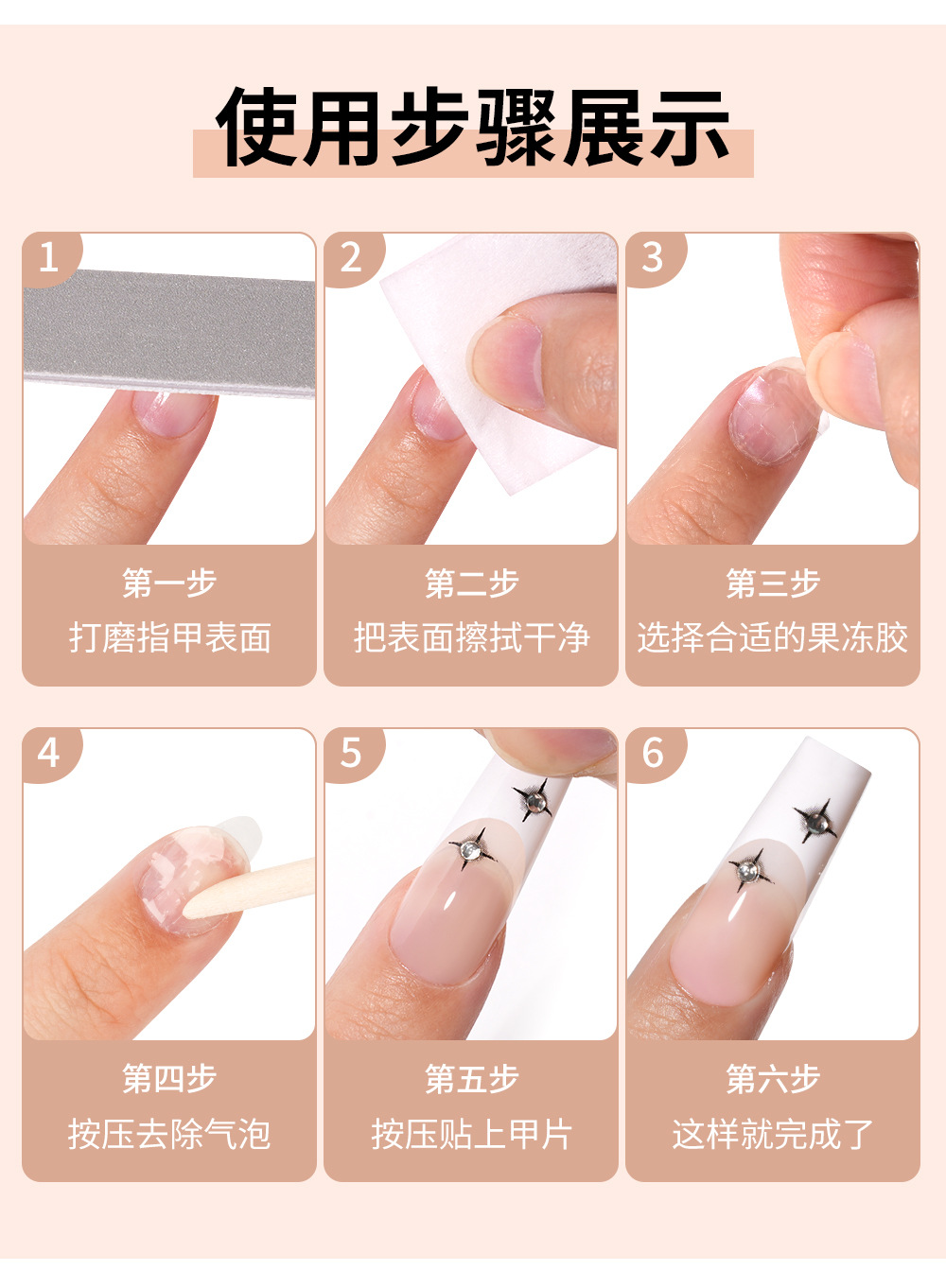 使用步骤展示

1

第一步
打磨指甲表面

2

第二步
把表面擦拭干净

3

第三步
选择合适的果冻胶

4

第四步
按压去除气泡

5

第五步
按压贴上甲片

6

第六步
这样就完成了