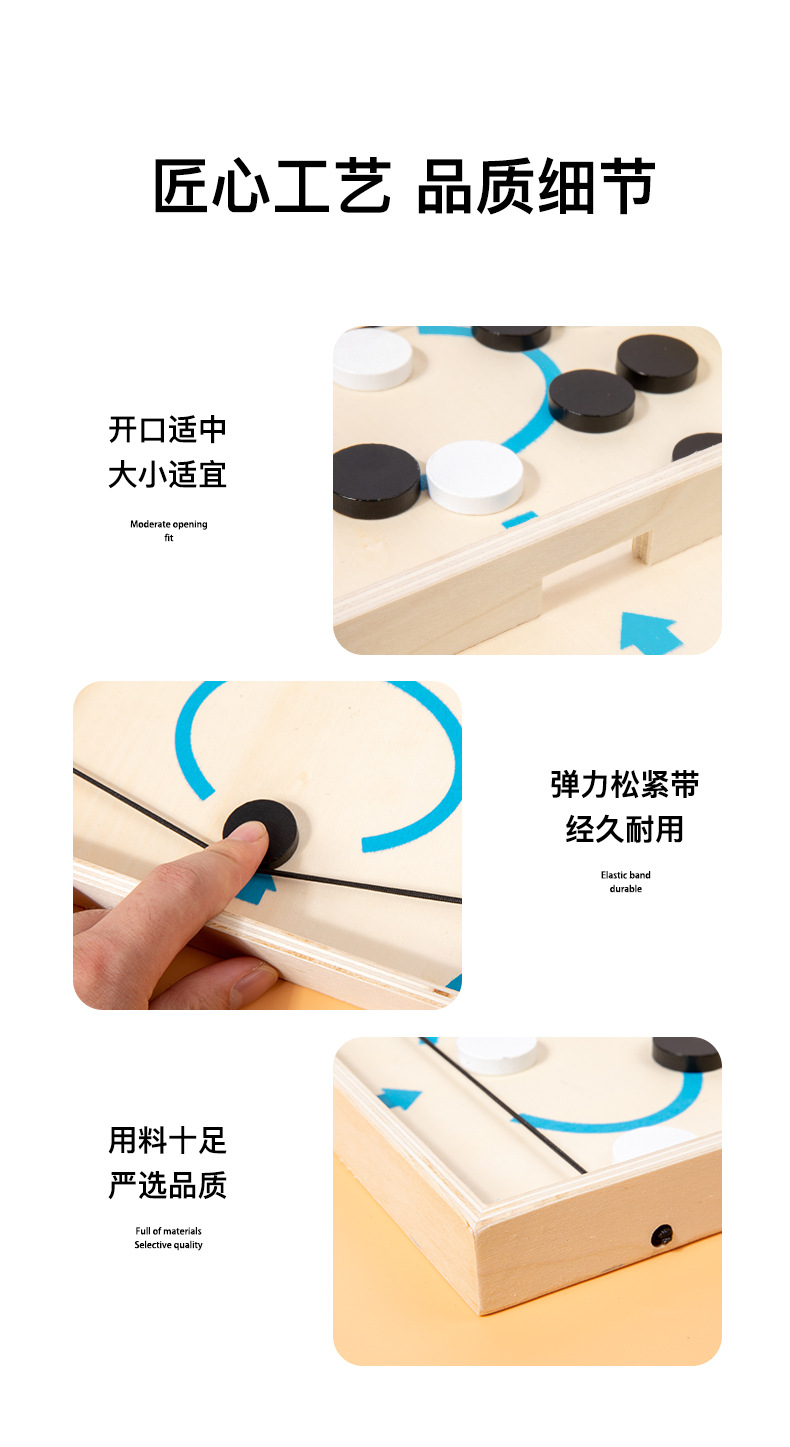 匠心工艺 品质细节

开口适中
大小适宜

Moderate opening
fit

弹力松紧带
经久耐用

Elastic band
durable

用料十足
严选品质

Full of materials
Selective quality