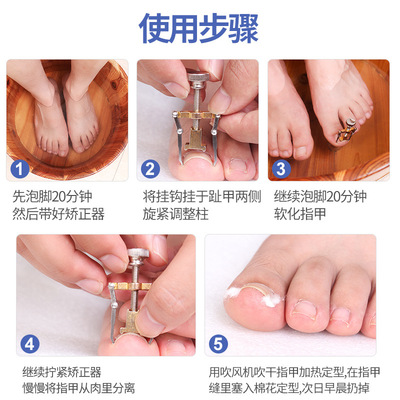 使用步骤

1
先泡脚20分钟
然后带好矫正器

2
将挂钩挂于趾甲两侧
旋紧调整柱

3
继续泡脚20分钟
软化指甲

4
继续拧紧矫正器
慢慢将指甲从肉里分离

5
用吹风机吹干指甲加热定型,在指甲缝里塞入棉花定型,次日早晨扔掉