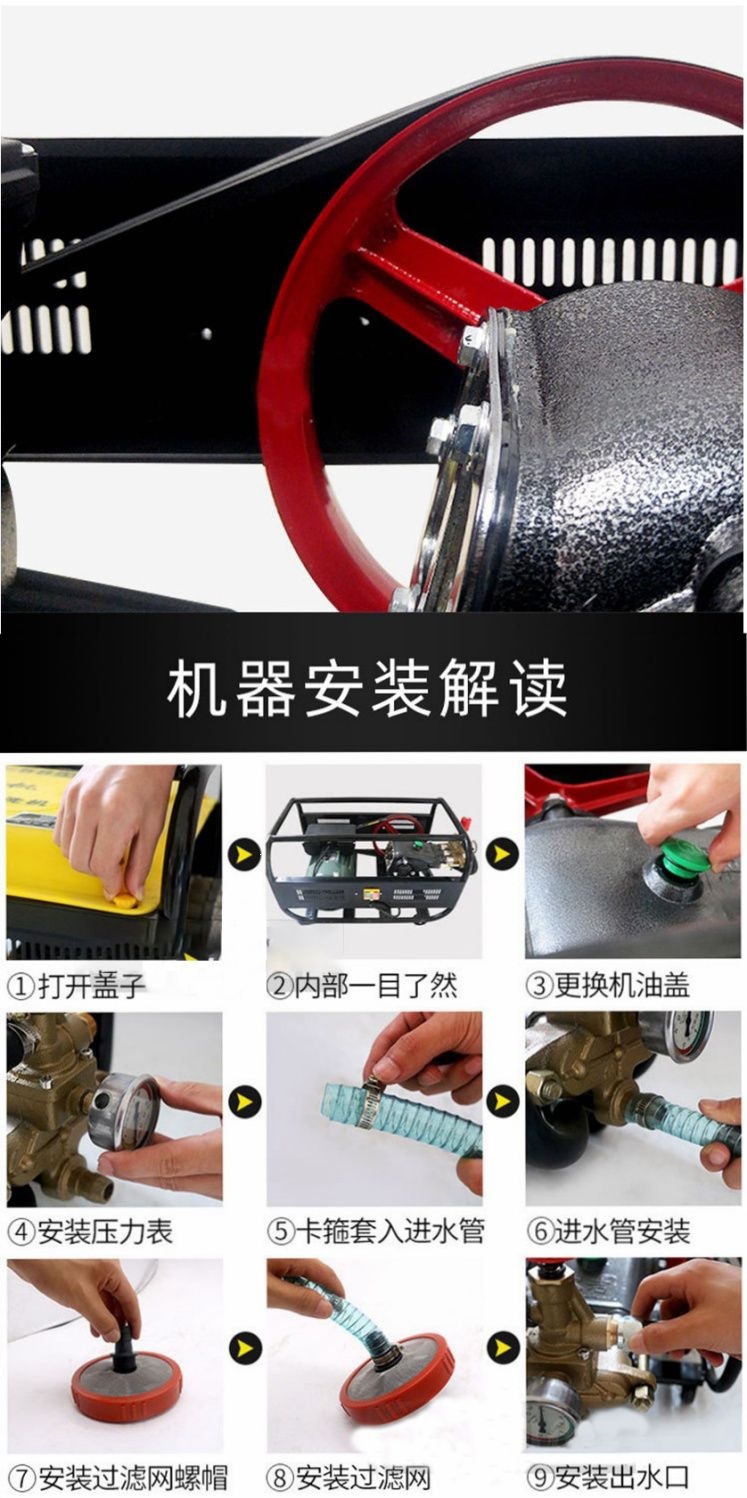 机器安装解读

①打开盖子

②内部一目了然

③更换机油盖

④安装压力表

⑤卡箍套入进水管

⑥进水管安装

⑦安装过滤网螺帽

⑧安装过滤网

⑨安装出水口