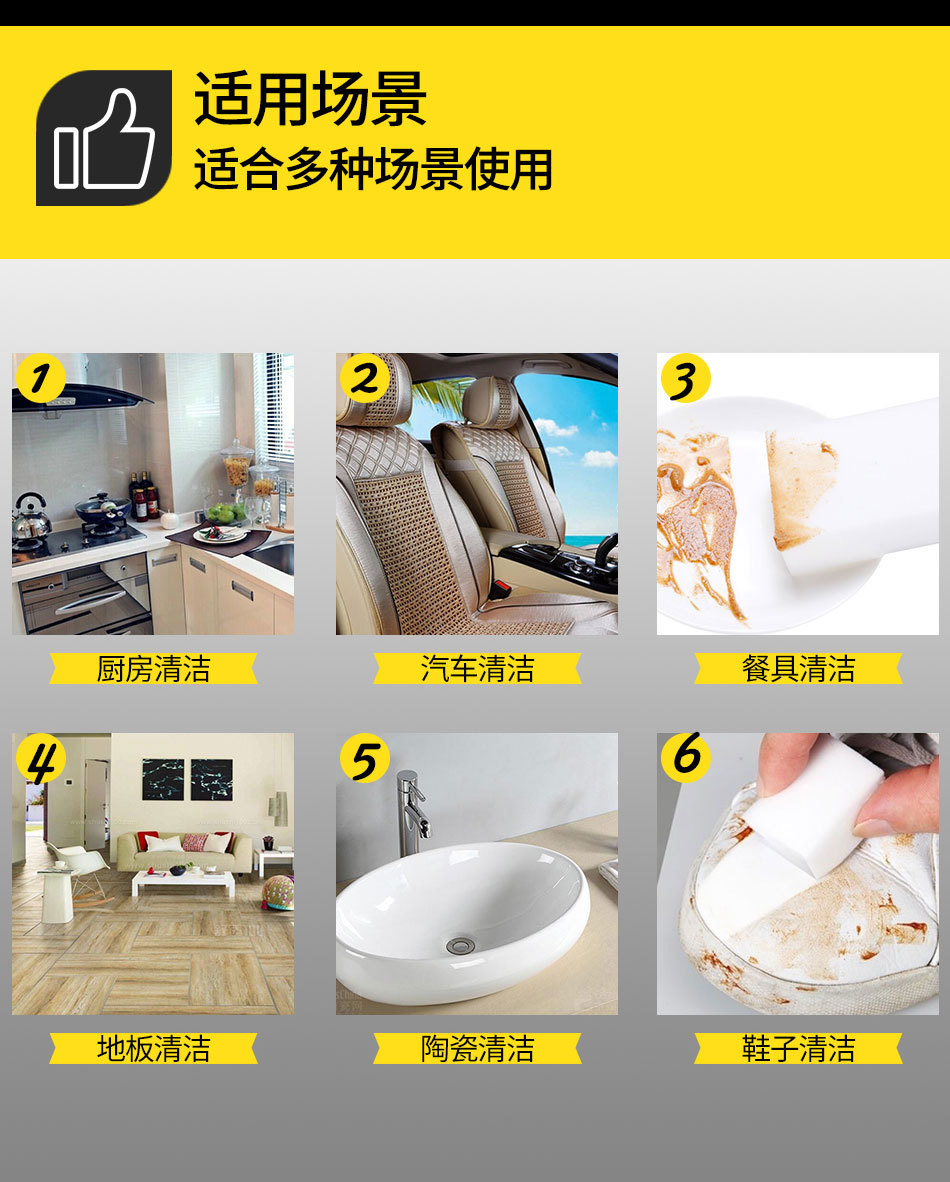 适用场景
适合多种场景使用

1
厨房清洁

2
汽车清洁

3
餐具清洁

4
地板清洁

5
陶瓷清洁

6
鞋子清洁