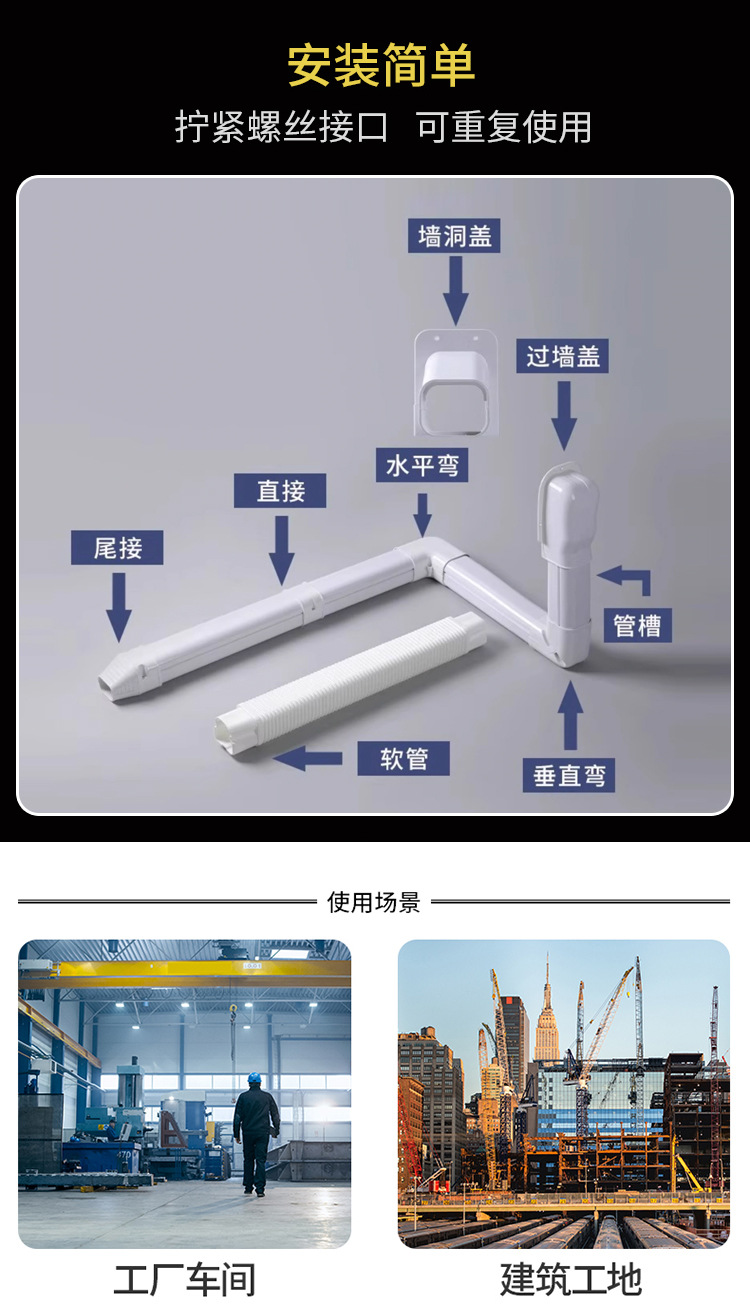 安装简单

拧紧螺丝接口 可重复使用

墙洞盖

过墙盖

水平弯

直接

尾接

管槽

软管

垂直弯

使用场景

工厂车间

建筑工地