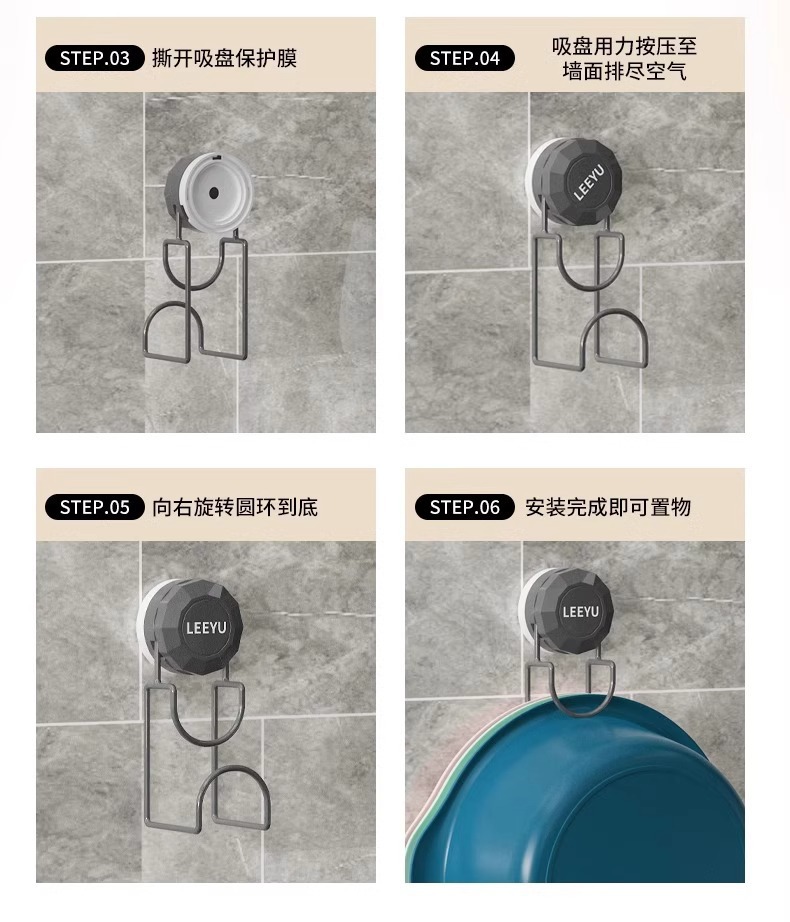 STEP.03 撕开吸盘保护膜

STEP.04 吸盘用力按压至墙面排尽空气

LEEYU

STEP.05 向右旋转圆环到底

LEEYU

STEP.06 安装完成即可置物

LEEYU