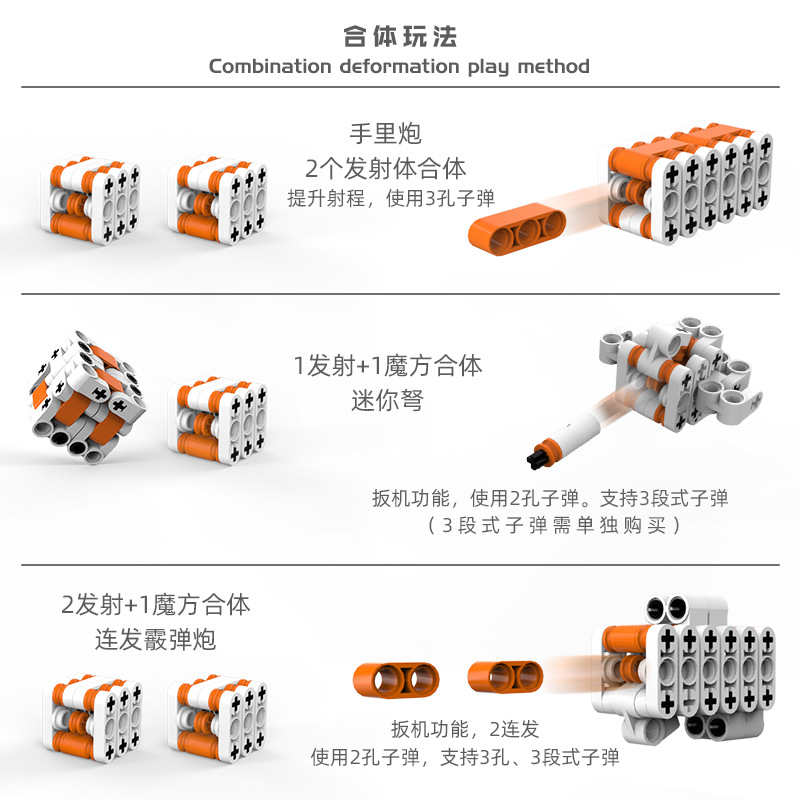 合体玩法
Combination deformation play method

手里炮
2个发射体合体
提升射程，使用3孔子弹

1发射+1魔方合体
迷你弩

扳机功能，使用2孔子弹。支持3段式子弹
（3段式子弹需单独购买）

2发射+1魔方合体
连发霰弹炮

扳机功能，2连发
使用2孔子弹，支持3孔、3段式子弹