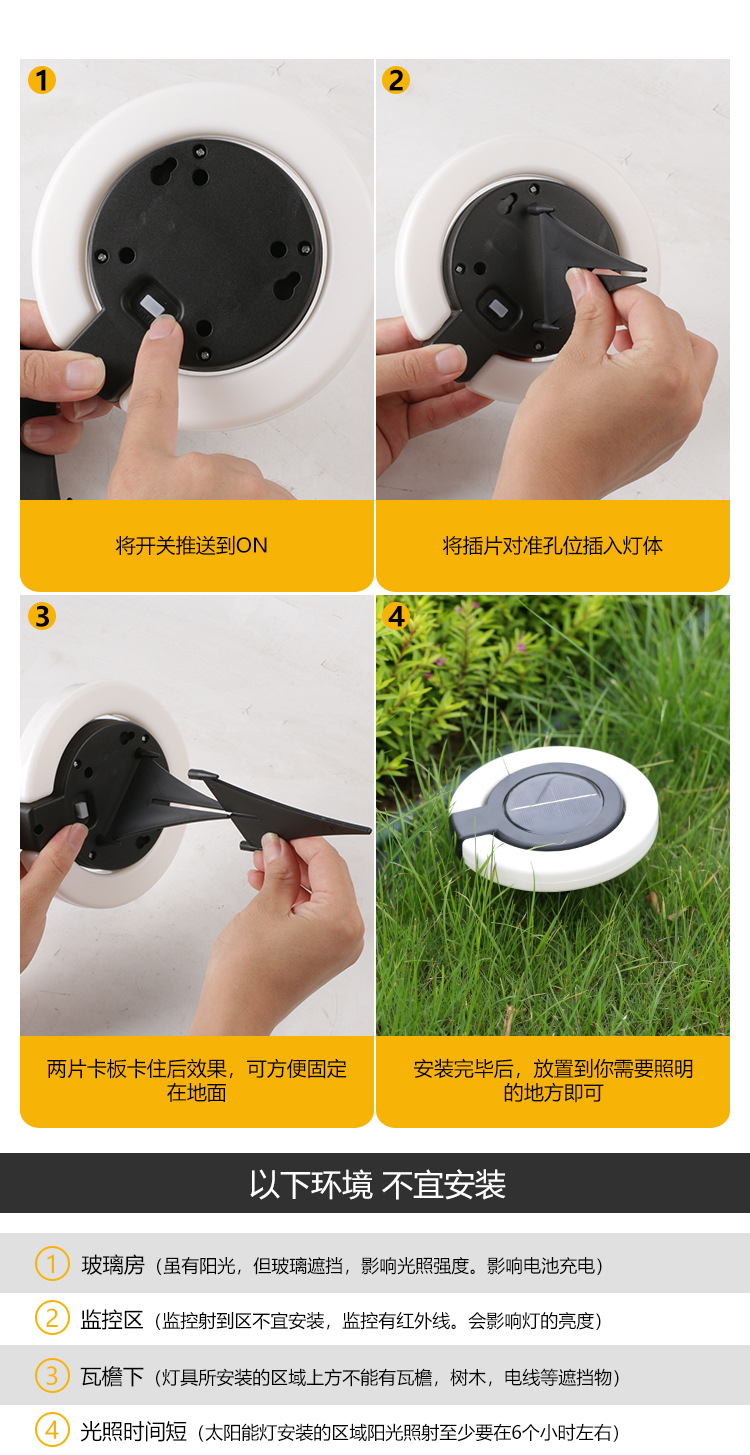 1

将开关推送到ON

2

将插片对准孔位插入灯体

3

两片卡板卡住后效果，可方便固定在地面

4

安装完毕后，放置到你需要照明的地方即可

以下环境 不宜安装

1 玻璃房（虽有阳光，但玻璃遮挡，影响光照强度。影响电池充电）

2 监控区（监控射到区不宜安装，监控有红外线。会影响灯的亮度）

3 瓦檐下（灯具所安装的区域上方不能有瓦檐，树木，电线等遮挡物）

4 光照时间短（太阳能灯安装的区域阳光照射至少要在6个小时左右）