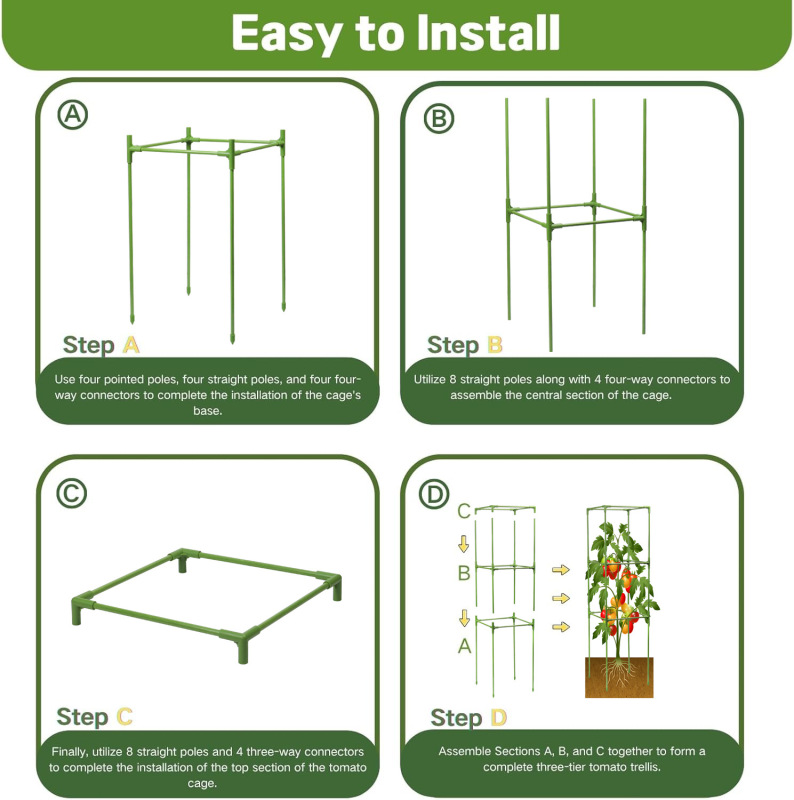 Easy to Install

Ⓐ

Step A

Use four pointed poles, four straight poles, and four four-way connectors to complete the installation of the cage's base.

Ⓑ

Step B

Utilize 8 straight poles along with 4 four-way connectors to assemble the central section of the cage.

Ⓒ

Step C

Finally, utilize 8 straight poles and 4 three-way connectors to complete the installation of the top section of the tomato cage.

Ⓓ

C

B

A

Step D

Assemble Sections A, B, and C together to form a complete three-tier tomato trellis.