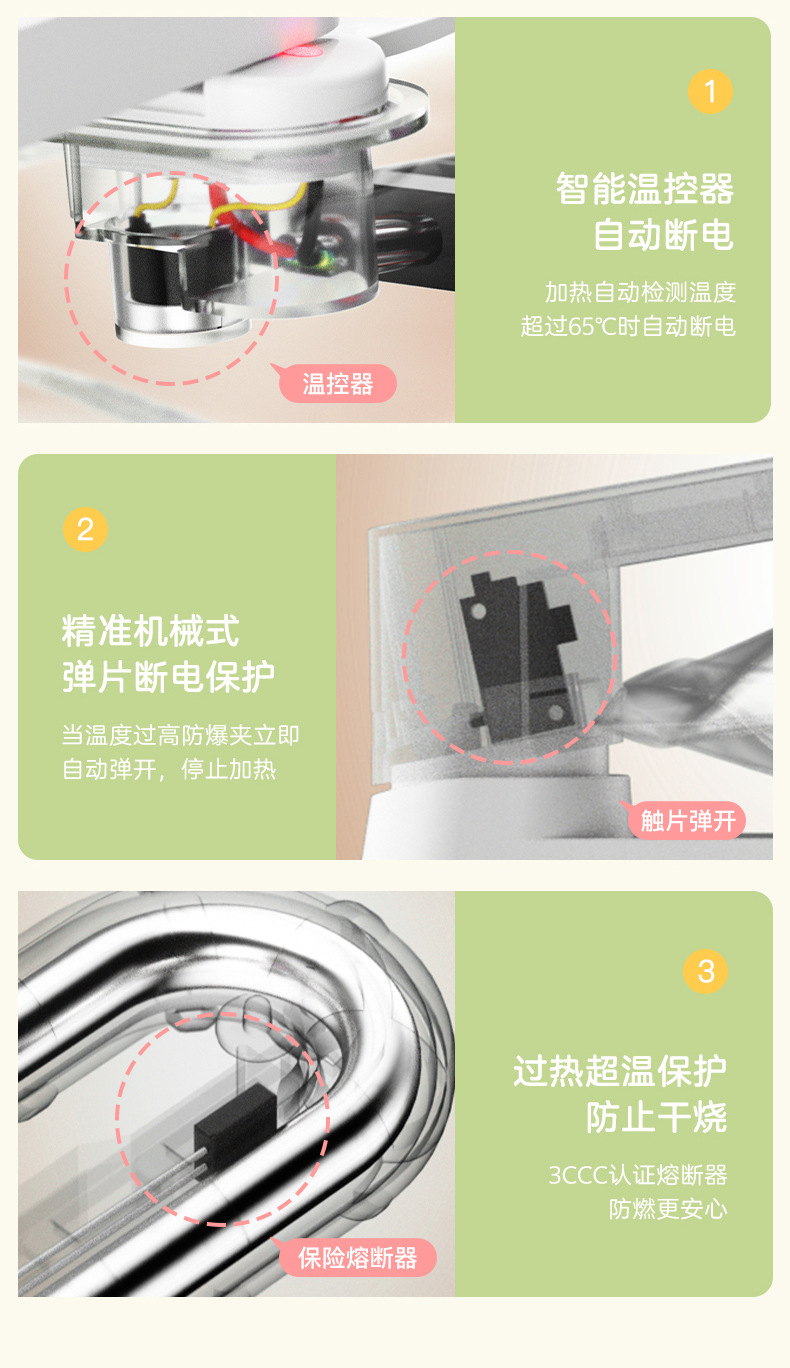 温控器

1

智能温控器
自动断电

加热自动检测温度
超过65℃时自动断电

2

精准机械式
弹片断电保护

当温度过高防爆夹立即
自动弹开，停止加热

触片弹开

保险熔断器

3

过热超温保护
防止干烧

3CCC认证熔断器
防燃更安心