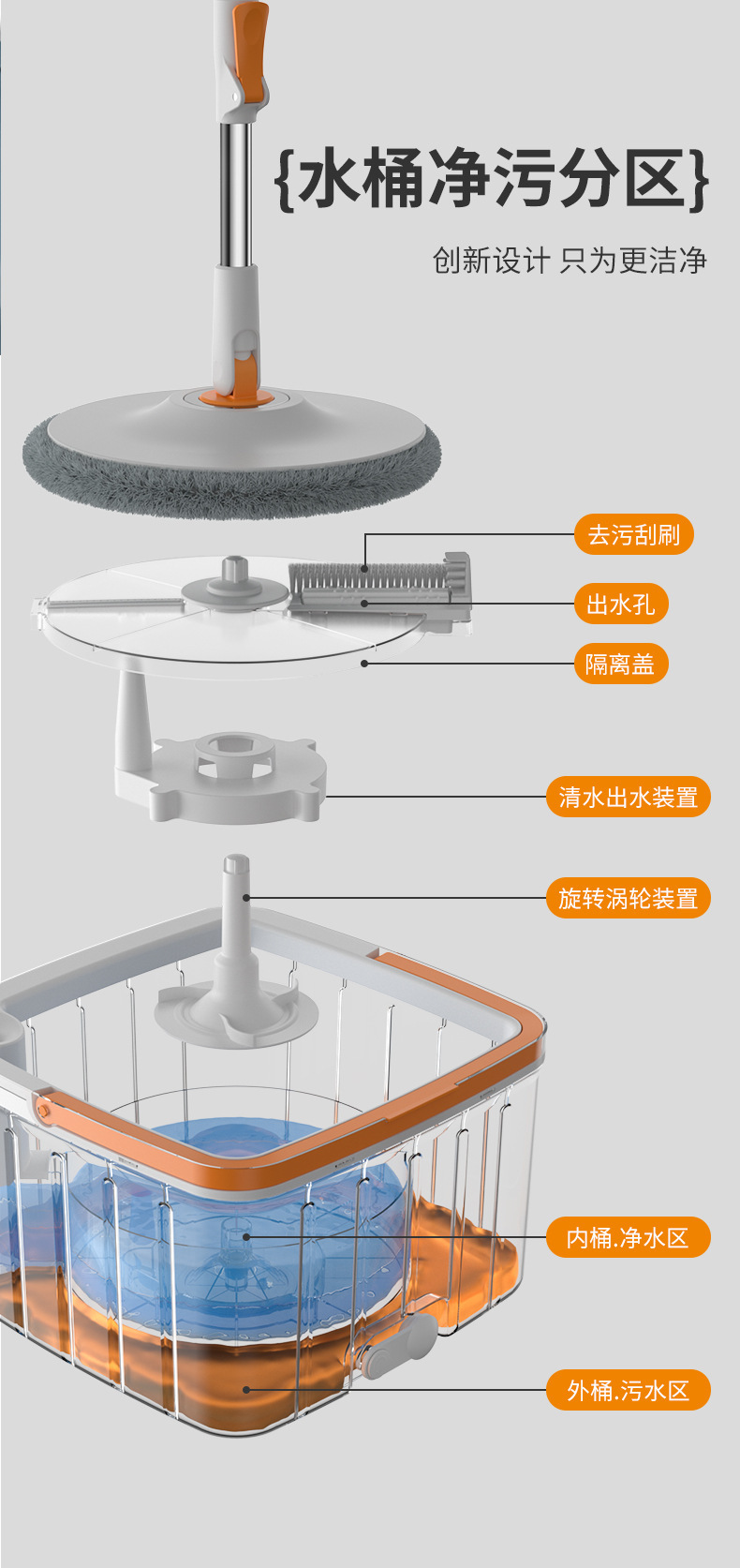 {水桶净污分区}

创新设计 只为更洁净

去污刮刷

出水孔

隔离盖

清水出水装置

旋转涡轮装置

内桶.净水区

外桶.污水区