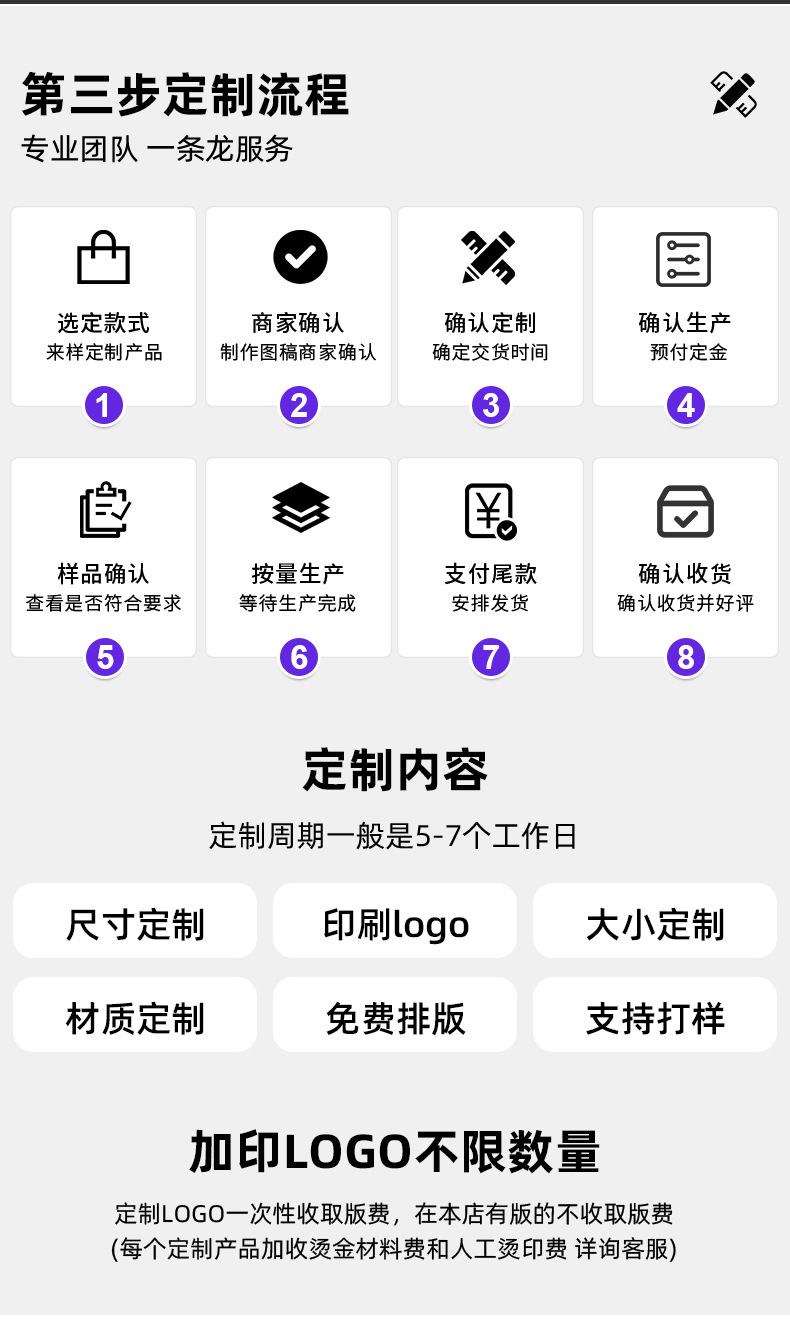 第三步定制流程
专业团队 一条龙服务

选定款式
来样定制产品
1

商家确认
制作图稿商家确认
2

确认定制
确定交货时间
3

确认生产
预付定金
4

样品确认
查看是否符合要求
5

按量生产
等待生产完成
6

支付尾款
安排发货
7

确认收货
确认收货并好评
8

定制内容
定制周期一般是5-7个工作日

尺寸定制
印刷logo
大小定制
材质定制
免费排版
支持打样

加印LOGO不限数量
定制LOGO一次性收取版费，在本店有版的不收取版费
(每个定制产品加收烫金材料费和人工烫印费 详询客服)