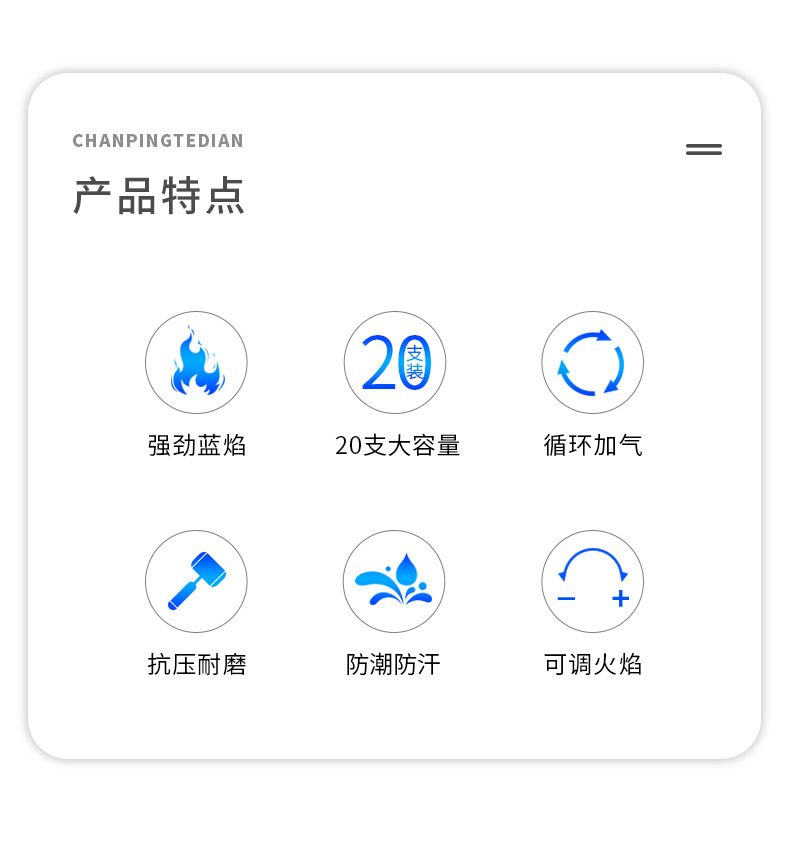 CHANPINGTEDIAN

产品特点

20支装

强劲蓝焰 20支大容量 循环加气

抗压耐磨 防潮防汗 可调火焰