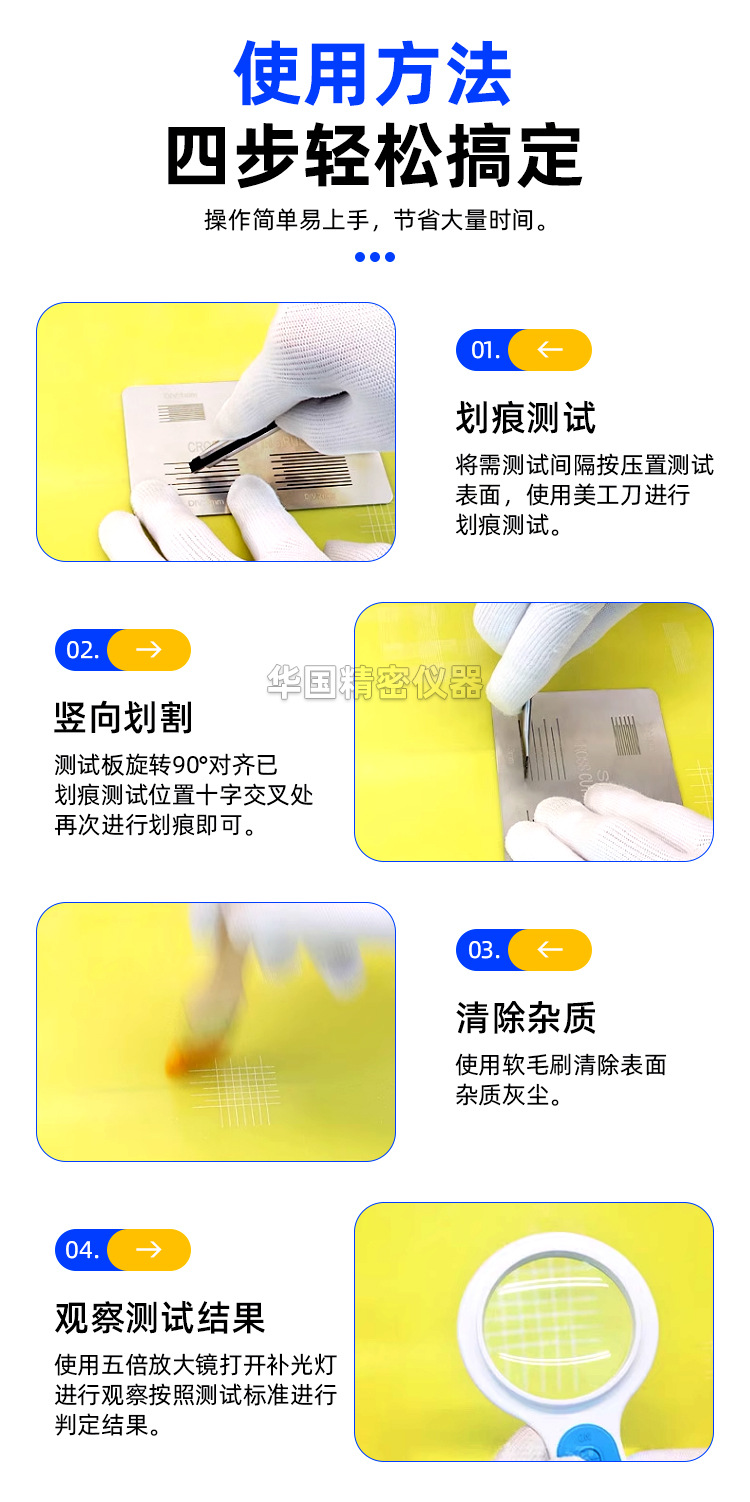 使用方法
四步轻松搞定
操作简单易上手，节省大量时间。

01. ←
划痕测试
将需测试间隔按压置测试表面，使用美工刀进行划痕测试。

02. →
竖向划割
测试板旋转90°对齐已划痕测试位置十字交叉处再次进行划痕即可。

华国精密仪器

03. ←
清除杂质
使用软毛刷清除表面杂质灰尘。

04. →
观察测试结果
使用五倍放大镜打开补光灯进行观察按照测试标准进行判定结果。