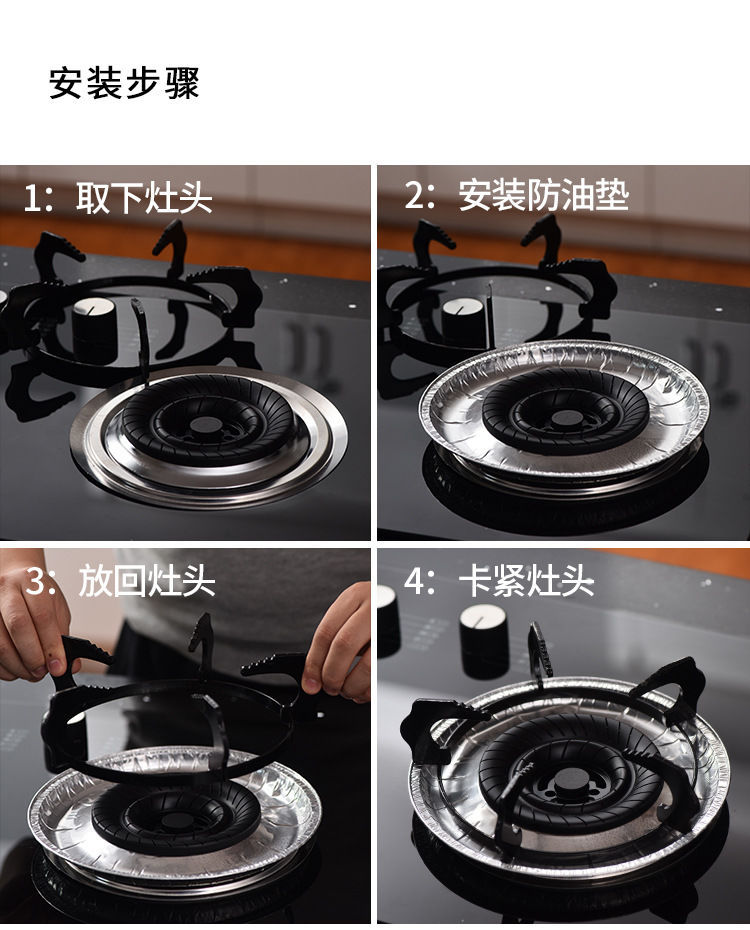 安装步骤

1：取下灶头

2：安装防油垫

3：放回灶头

4：卡紧灶头