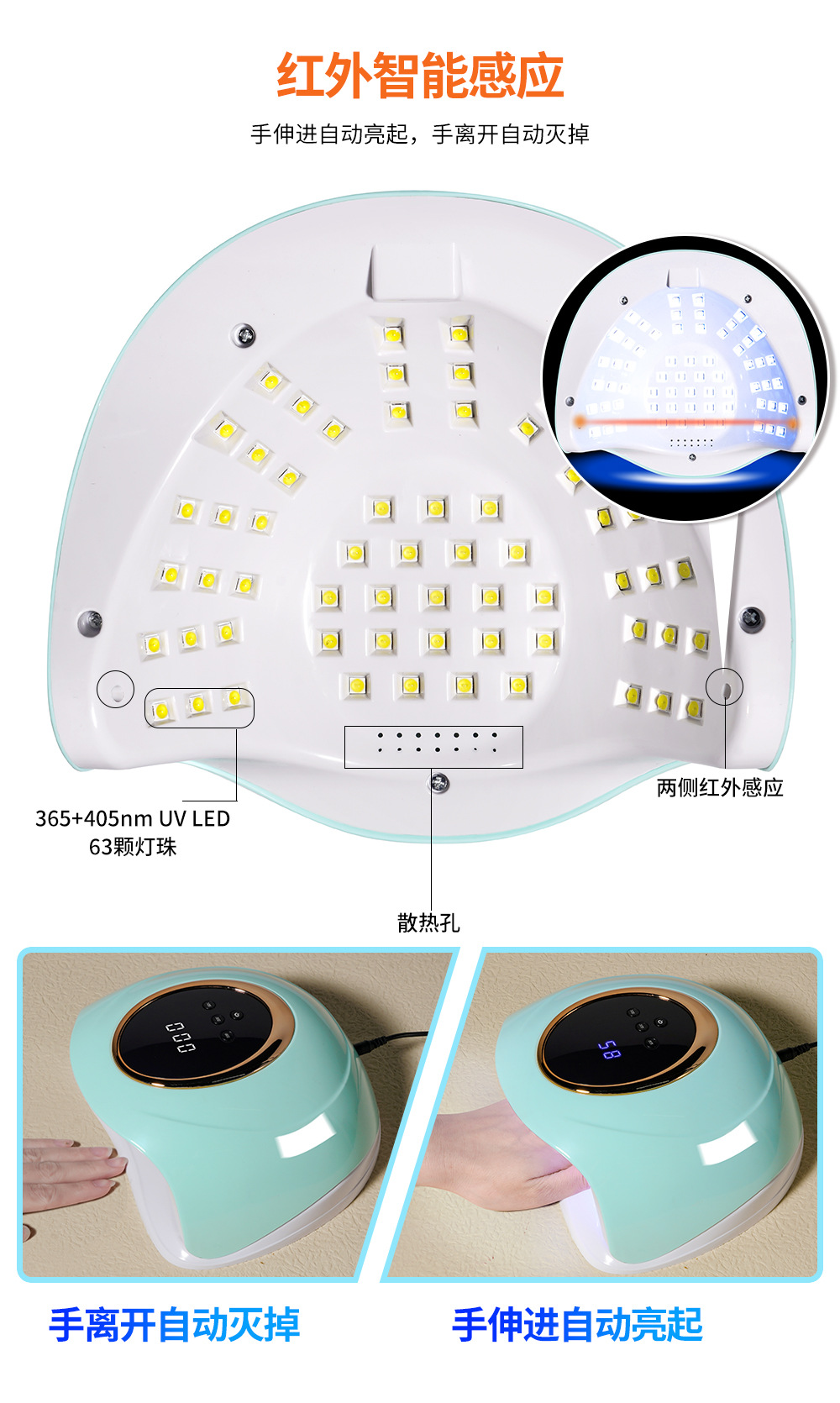 红外智能感应

手伸进自动亮起，手离开自动灭掉

365+405nm UV LED
63颗灯珠

两侧红外感应

散热孔

000

58

手离开自动灭掉

手伸进自动亮起