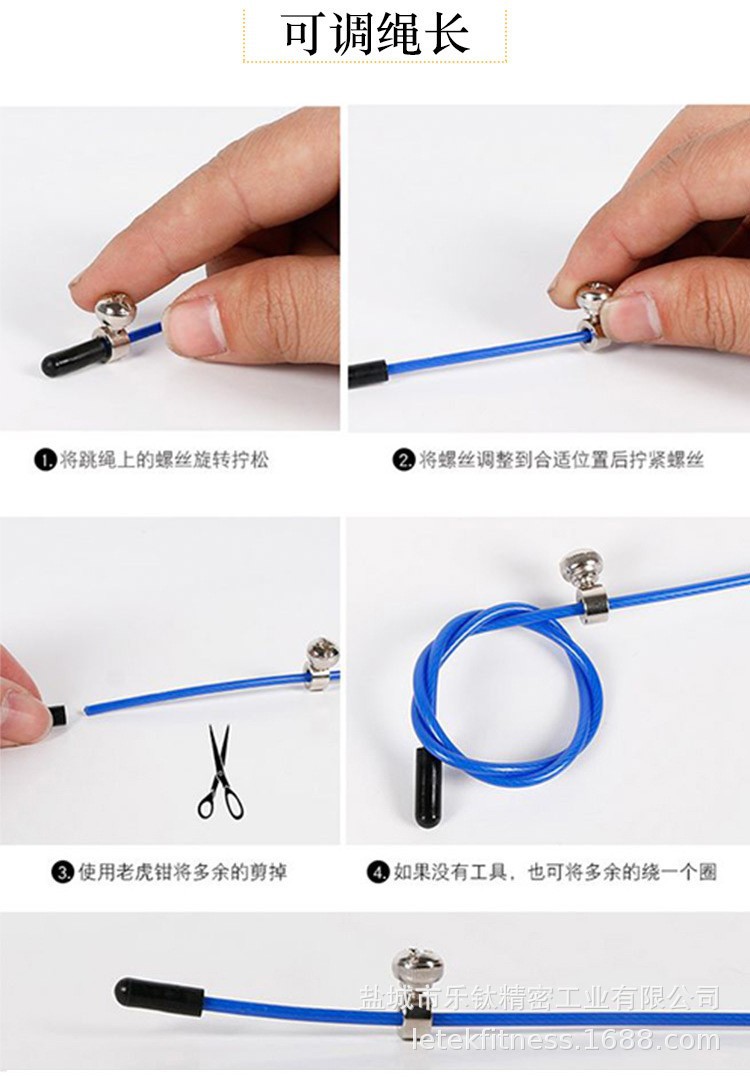 可调绳长

1. 将跳绳上的螺丝旋转拧松

2. 将螺丝调整到合适位置后拧紧螺丝

3. 使用老虎钳将多余的剪掉

4. 如果没有工具，也可将多余的绕一个圈

盐城市乐钛精密工业有限公司
letekfitness.1688.com