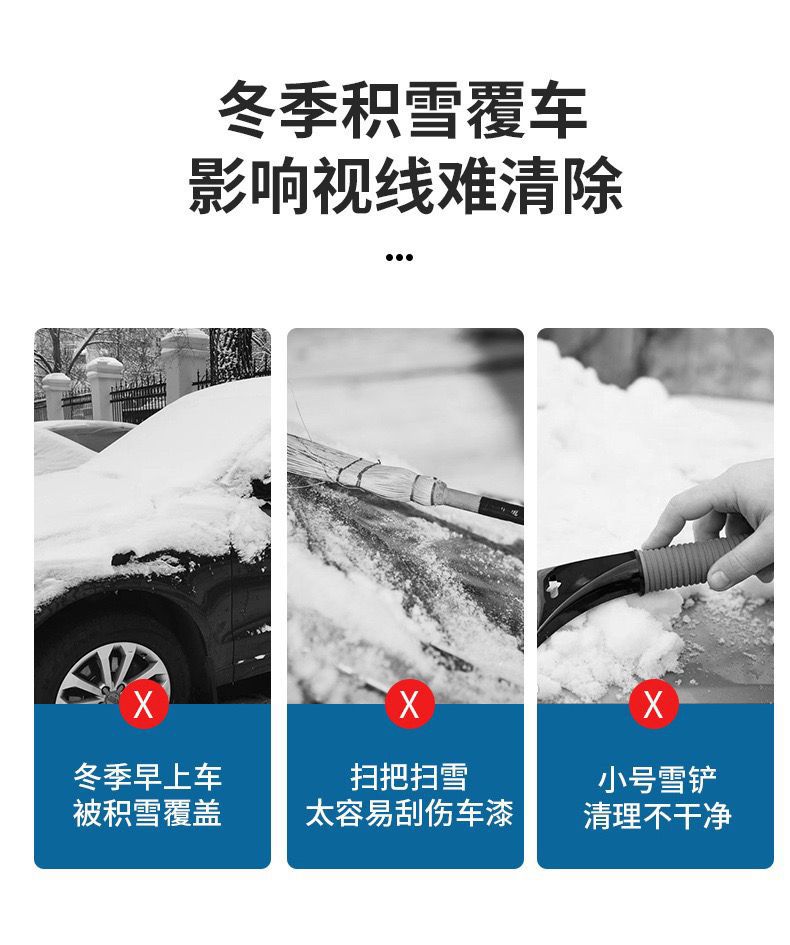 冬季积雪覆车
影响视线难清除

...

X
冬季早上车
被积雪覆盖

X
扫把扫雪
太容易刮伤车漆

X
小号雪铲
清理不干净