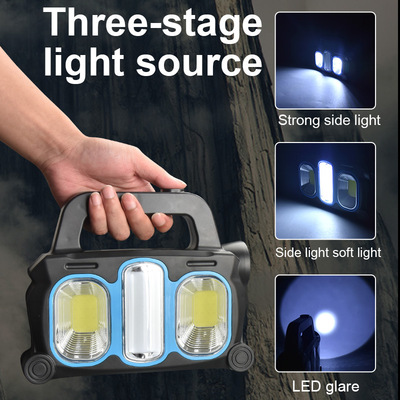 Three-stage light source

Strong side light

Side light soft light

LED glare