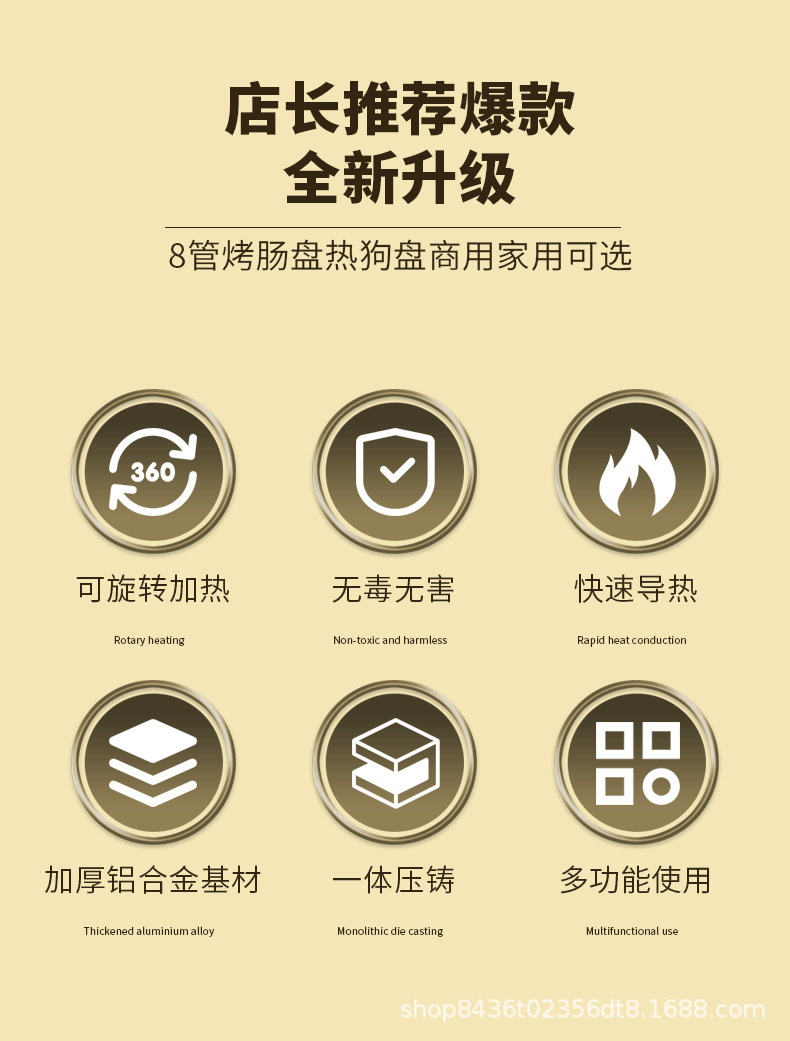 店长推荐爆款
全新升级

8管烤肠盘热狗盘商用家用可选

360

可旋转加热

Rotary heating

无毒无害

Non-toxic and harmless

快速导热

Rapid heat conduction

加厚铝合金基材

Thickened aluminium alloy

一体压铸

Monolithic die casting

多功能使用

Multifunctional use

shop8436t02356dt8.1688.com