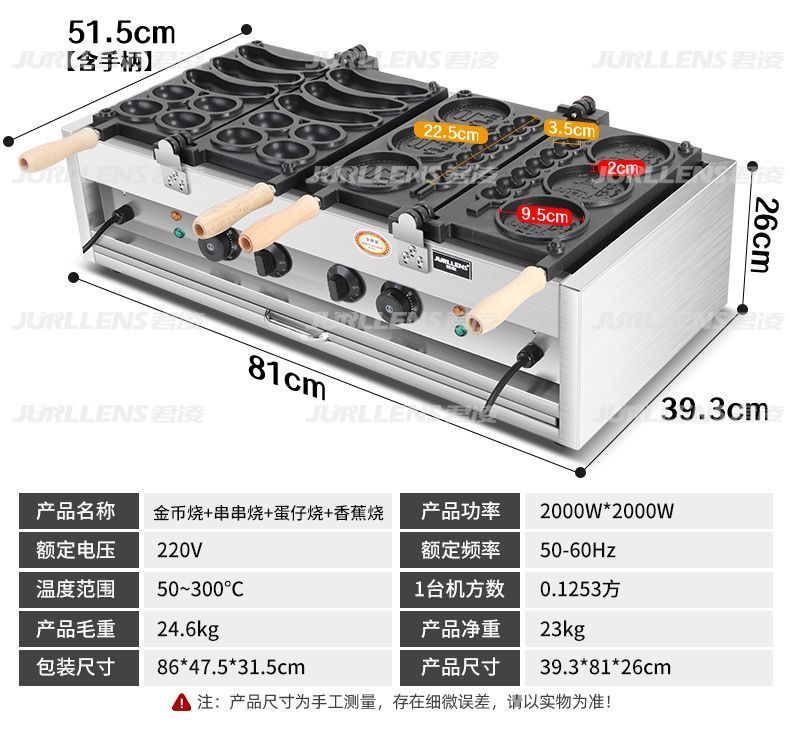 51.5cm
【含手柄】

JURLLENS 君凌

22.5cm
3.5cm
2cm
9.5cm

JURLLENS

26cm
81cm
39.3cm

| 产品名称 | 金币烧+串串烧+蛋仔烧+香蕉烧 | 产品功率 | 2000W*2000W |
|---|---|---|---|
| 额定电压 | 220V | 额定频率 | 50-60Hz |
| 温度范围 | 50~300°C | 1台机方数 | 0.1253方 |
| 产品毛重 | 24.6kg | 产品净重 | 23kg |
| 包装尺寸 | 86*47.5*31.5cm | 产品尺寸 | 39.3*81*26cm |

注：产品尺寸为手工测量，存在细微误差，请以实物为准！