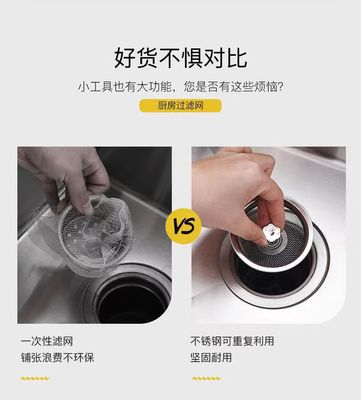 好货不惧对比

小工具也有大功能，您是否有这些烦恼?

厨房过滤网

VS

一次性滤网
铺张浪费不环保

不锈钢可重复利用
坚固耐用