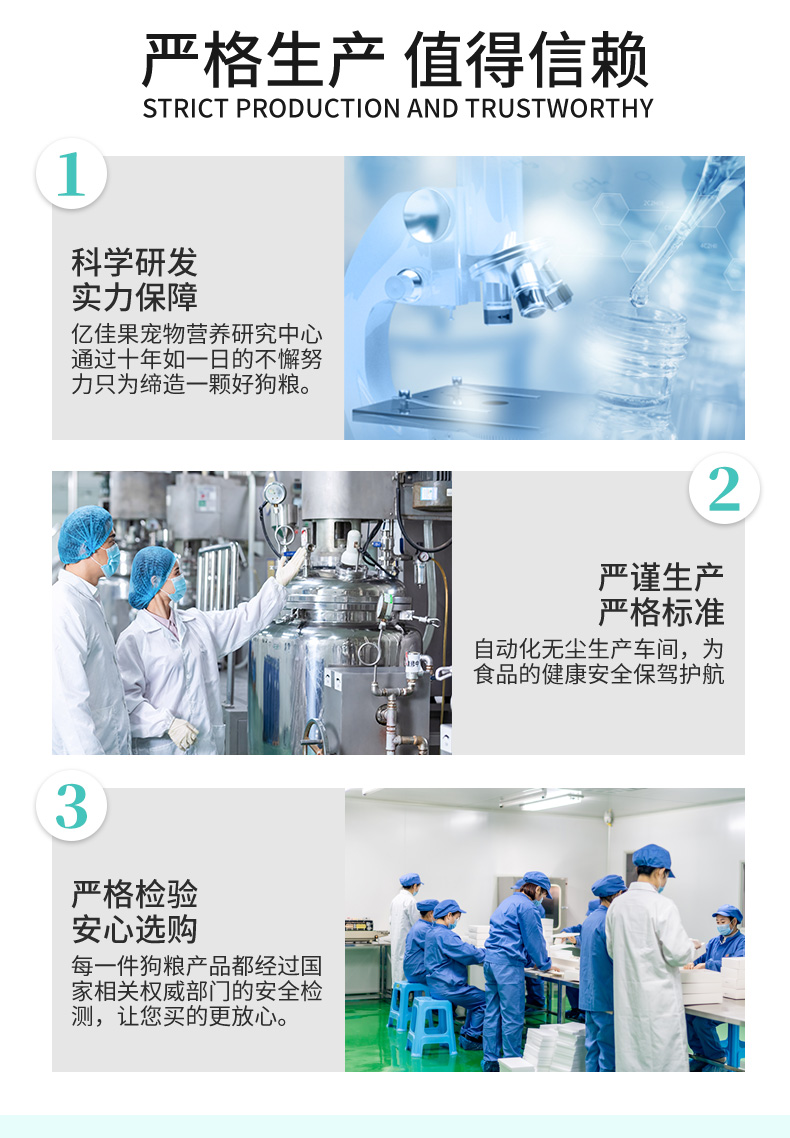 严格生产 值得信赖
STRICT PRODUCTION AND TRUSTWORTHY

1

科学研发
实力保障

亿佳果宠物营养研究中心通过十年如一日的不懈努力只为缔造一颗好狗粮。

2

严谨生产
严格标准

自动化无尘生产车间，为食品的健康安全保驾护航

3

严格检验
安心选购

每一件狗粮产品都经过国家相关权威部门的安全检测，让您买的更放心。