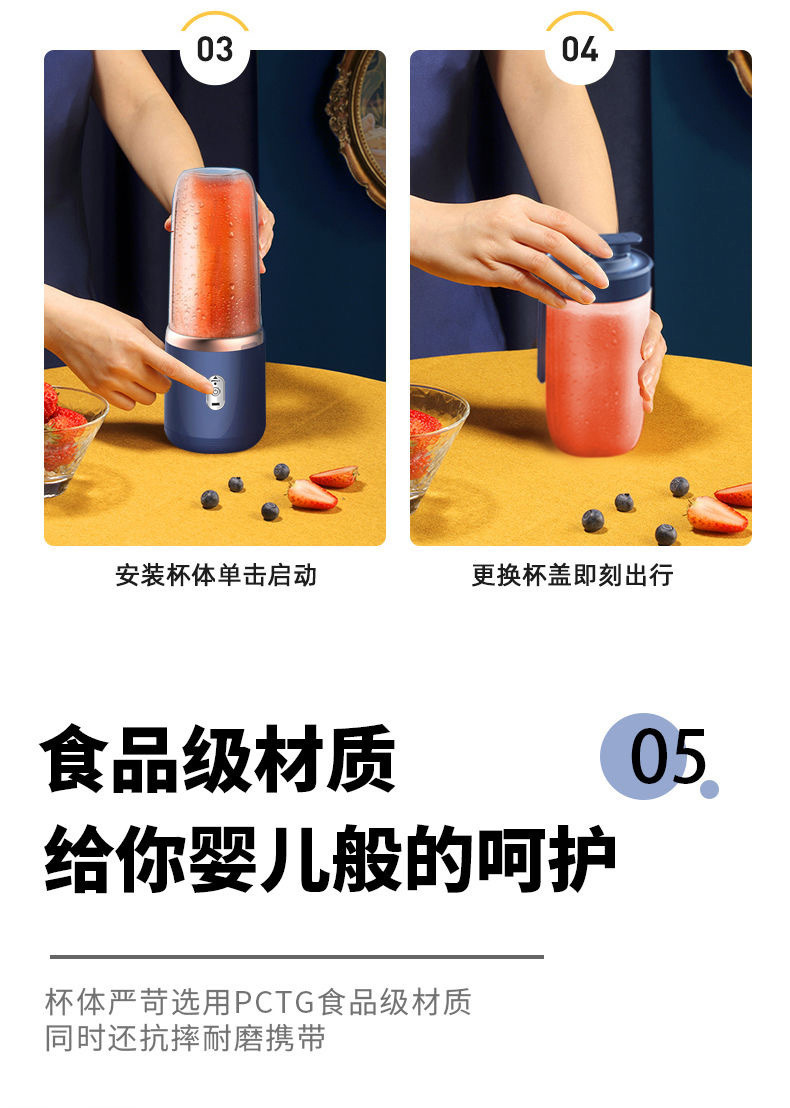 03

安装杯体单击启动

04

更换杯盖即刻出行

食品级材质
给你婴儿般的呵护

05

杯体严苛选用PCTG食品级材质
同时还抗摔耐磨携带